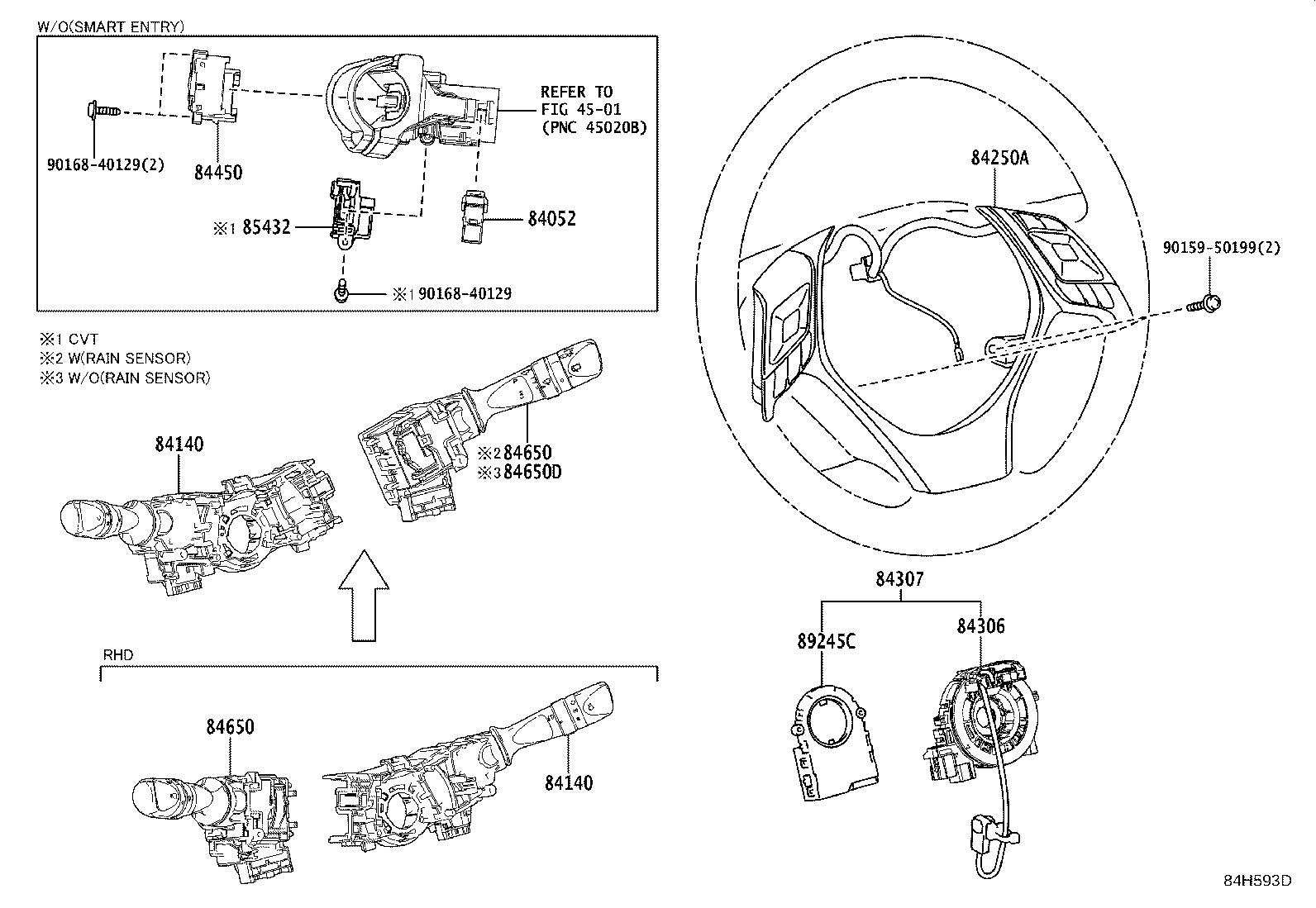 W/O(SMART ENTRY)

REFER TO
FIG 45-01
(PNC 45020B)

90168-40129(2)
84450

※1 85432
84052

※1 90168-40129

※1 CVT
※2 W(RAIN SENSOR)
※3 W/O(RAIN SENSOR)

84140

※2 84650
※3 84650D

RHD

84650
84140

84250A

90159-50199(2)

84307
89245C
84306

84H593D