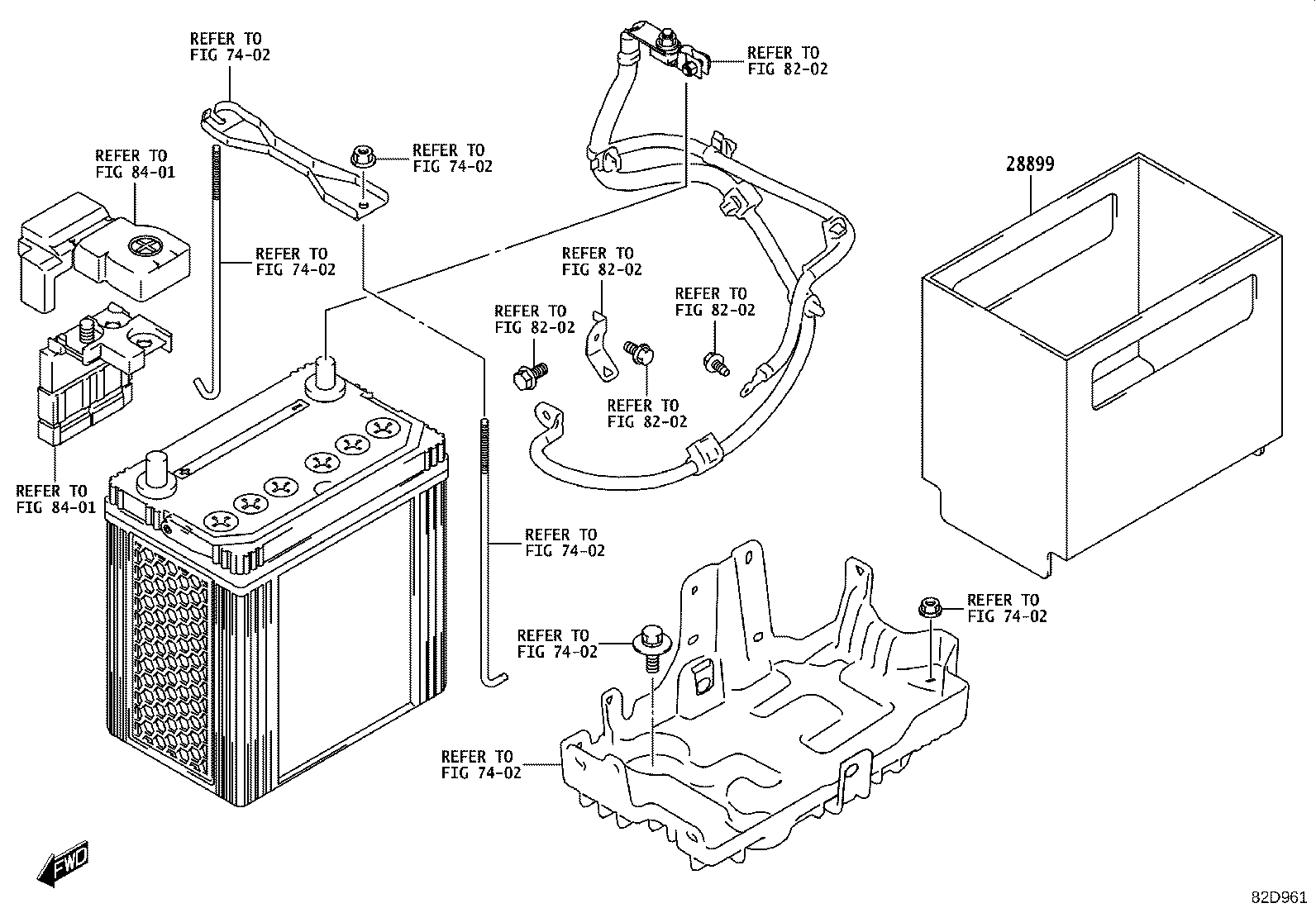 REFER TO
FIG 74-02

REFER TO
FIG 82-02

REFER TO
FIG 84-01

REFER TO
FIG 74-02

28899

REFER TO
FIG 74-02

REFER TO
FIG 82-02

REFER TO
FIG 82-02

REFER TO
FIG 82-02

REFER TO
FIG 82-02

REFER TO
FIG 84-01

REFER TO
FIG 74-02

REFER TO
FIG 74-02

REFER TO
FIG 74-02

REFER TO
FIG 74-02

FWD

82D961