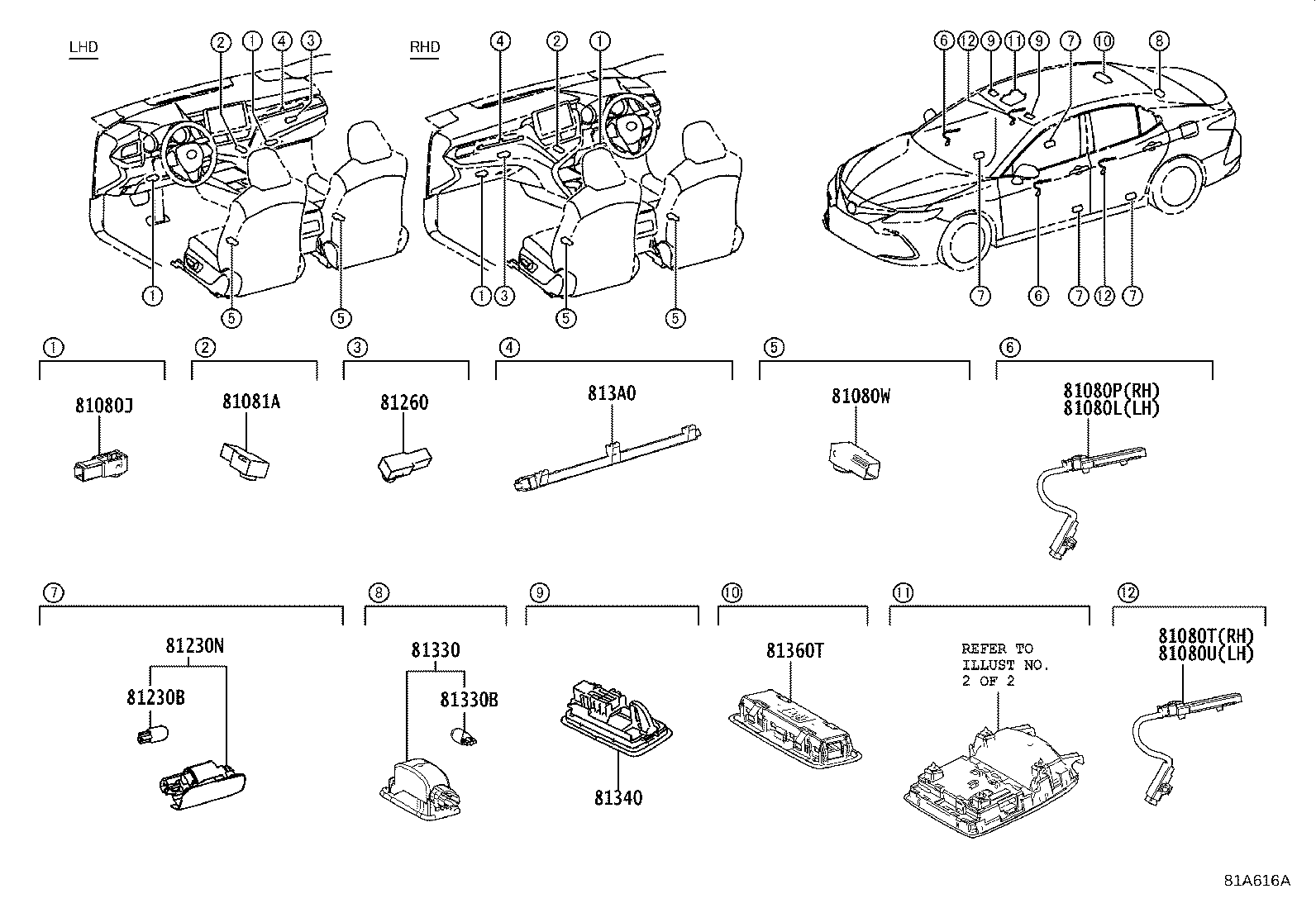 LHD
2 1 4 3
1
5 5

RHD
4 2 1
1 3 5 5

6 12 9 11 9 7 10 8
7 6 7 12 7

1
81080J

2
81081A

3
81260

4
813A0

5
81080W

6
81080P(RH)
81080L(LH)

7
81230N
81230B

8
81330
81330B

9
81340

10
81360T

11
REFER TO
ILLUST NO.
2 OF 2

12
81080T(RH)
81080U(LH)

81A616A