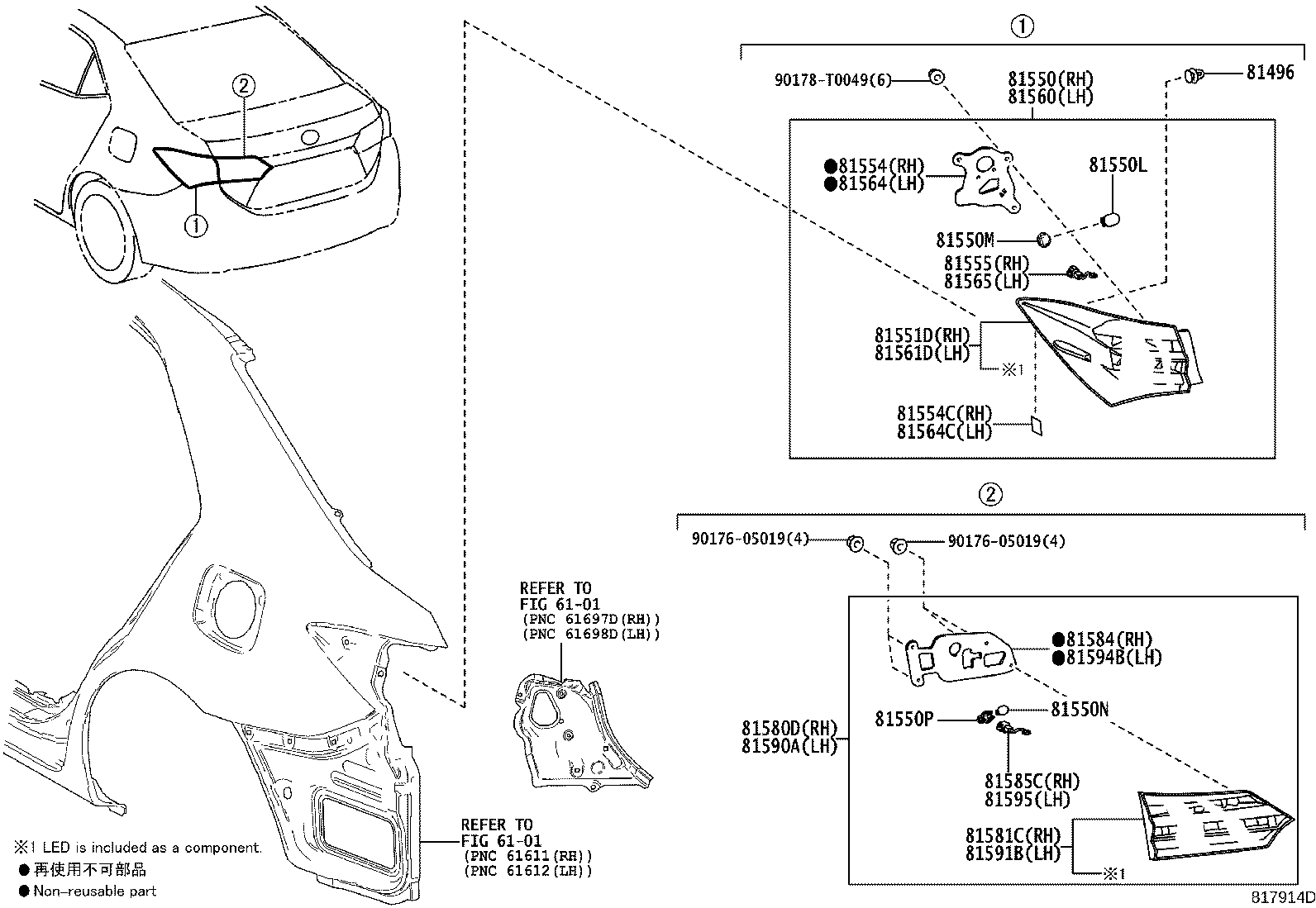 ②
①

①
90178-T0049(6)
81550(RH)
81560(LH)
81496
●81554(RH)
●81564(LH)
81550L
81550M
81555(RH)
81565(LH)
81551D(RH)
81561D(LH)
※1
81554C(RH)
81564C(LH)

②
90176-05019(4)
90176-05019(4)
●81584(RH)
●81594B(LH)
81550P
81550N
81580D(RH)
81590A(LH)
81585C(RH)
81595(LH)
81581C(RH)
81591B(LH)
※1

REFER TO
FIG 61-01
(PNC 61697D(RH))
(PNC 61698D(LH))

REFER TO
FIG 61-01
(PNC 61611(RH))
(PNC 61612(LH))

※1 LED is included as a component.
●再使用不可部品
●Non-reusable part

817914D