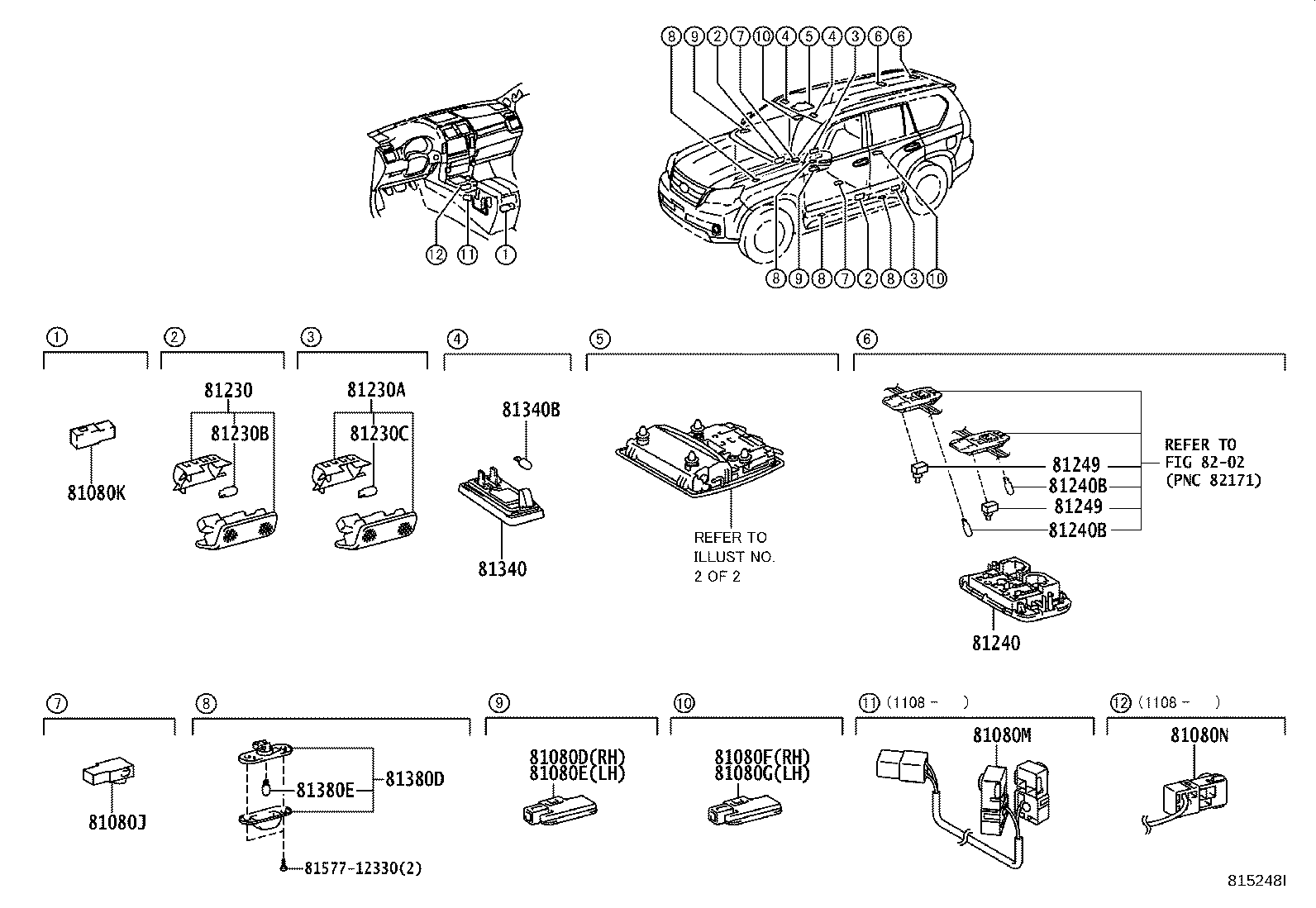 8 9 2 7 10 4 5 4 3 6 6

12 11 1

8 9 8 7 2 8 3 10

1

81080K

2

81230
81230B

3

81230A
81230C

4

81340B
81340

5

REFER TO
ILLUST NO.
2 OF 2

6

81249
81240B
81249
81240B
REFER TO
FIG 82-02
(PNC 82171)
81240

7

81080J

8

81380E
81380D
81577-12330(2)

9

81080D(RH)
81080E(LH)

10

81080F(RH)
81080G(LH)

11 (1108 - )

81080M

12 (1108 - )

81080N

815248I