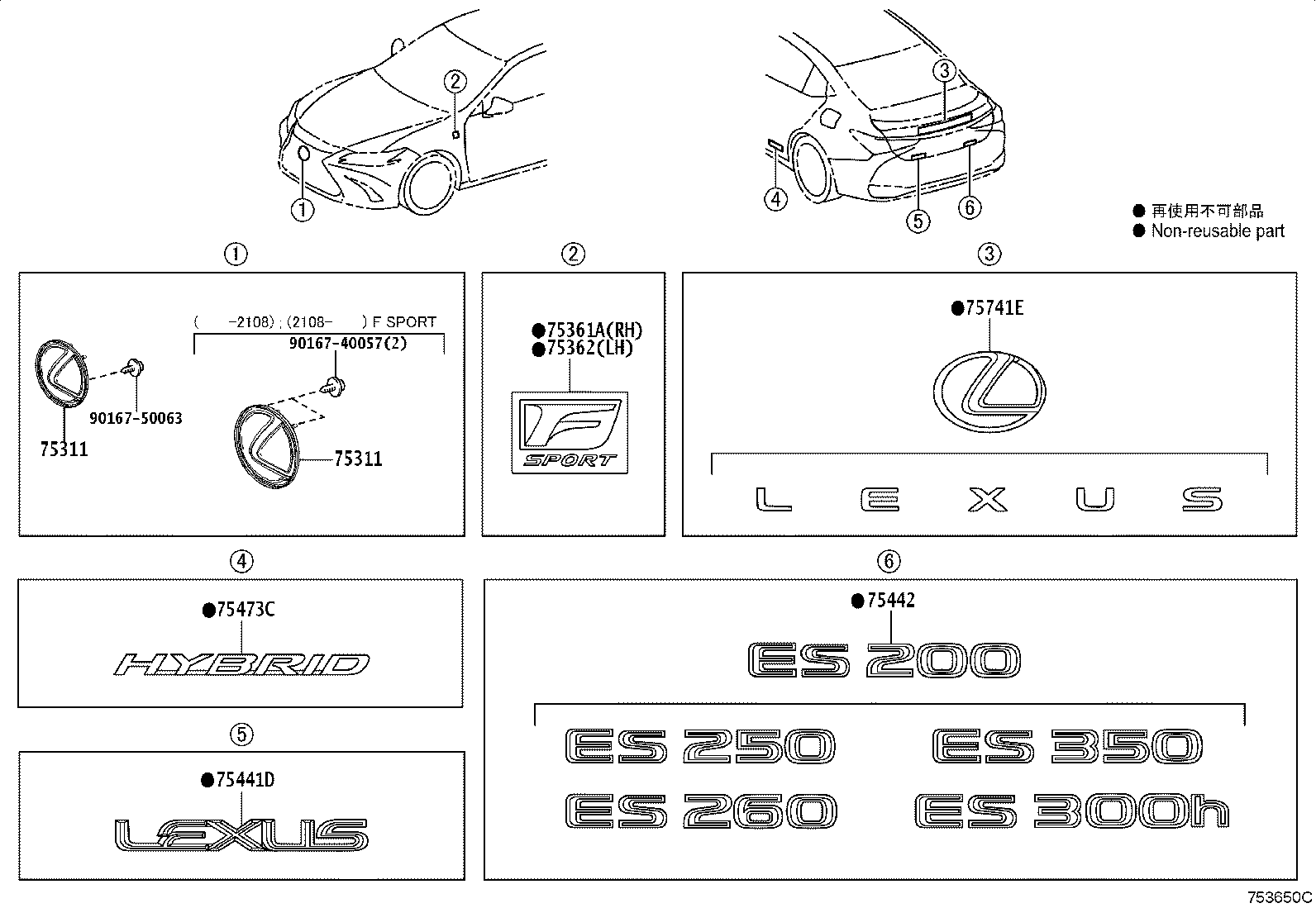 2

1

3

4

5

6

● 再使用不可部品
● Non-reusable part

①

( -2108) ; (2108- ) F SPORT

90167-40057(2)

90167-50063

75311

75311

②

●75361A(RH)
●75362(LH)

F
SPORT

③

●75741E

L E X U S

④

●75473C

HYBRID

⑤

●75441D

LEXUS

⑥

●75442

ES 200

ES 250

ES 350

ES 260

ES 300h

753650C