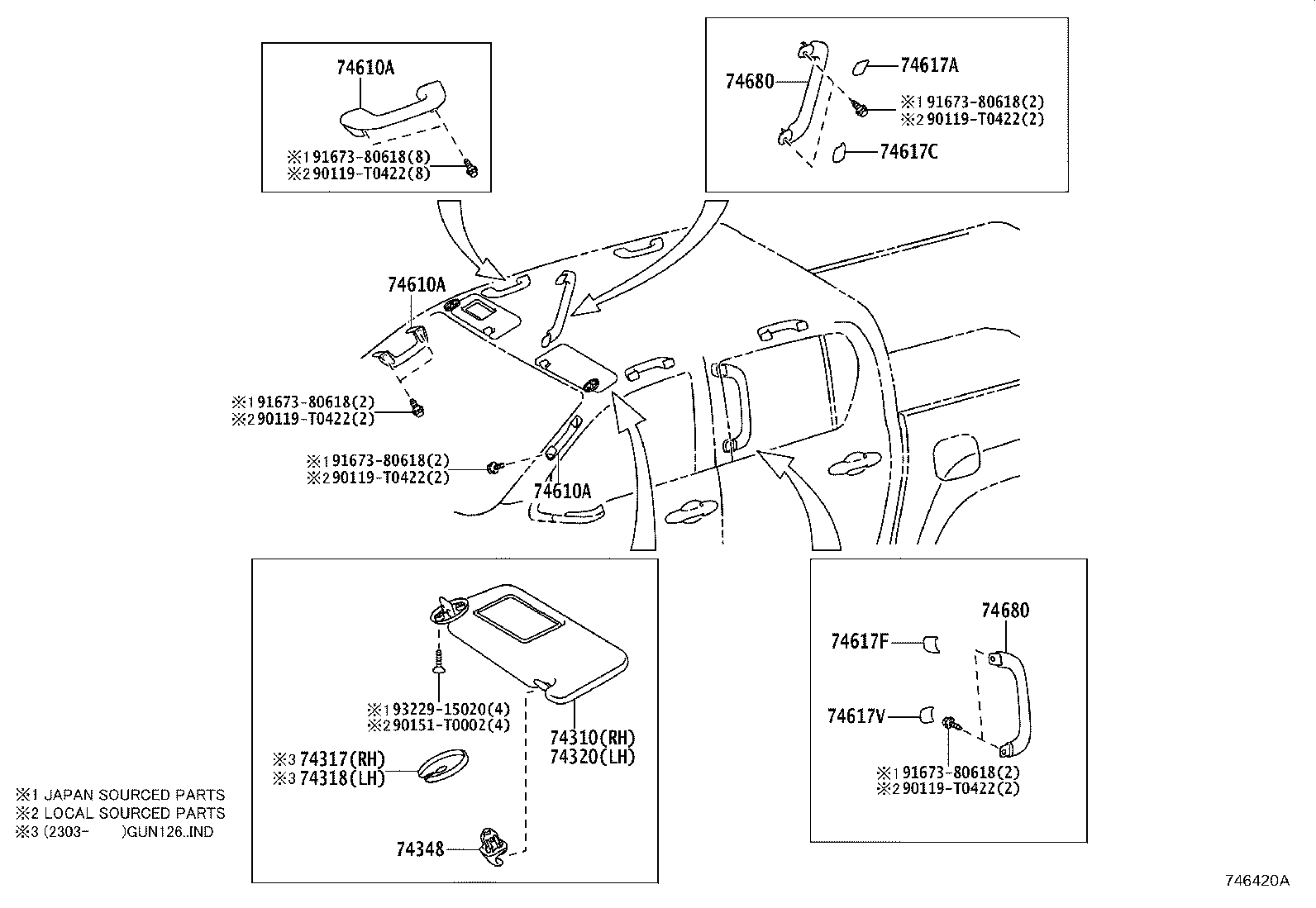 74610A
※1 91673-80618(8)
※2 90119-T0422(8)

74680
74617A
※1 91673-80618(2)
※2 90119-T0422(2)
74617C

74610A
※1 91673-80618(2)
※2 90119-T0422(2)
※1 91673-80618(2)
※2 90119-T0422(2)
74610A

※1 93229-15020(4)
※2 90151-T0002(4)
74310(RH)
74320(LH)
※3 74317(RH)
※3 74318(LH)
74348

74680
74617F
74617V
※1 91673-80618(2)
※2 90119-T0422(2)

※1 JAPAN SOURCED PARTS
※2 LOCAL SOURCED PARTS
※3 (2303- )GUN126..IND

746420A