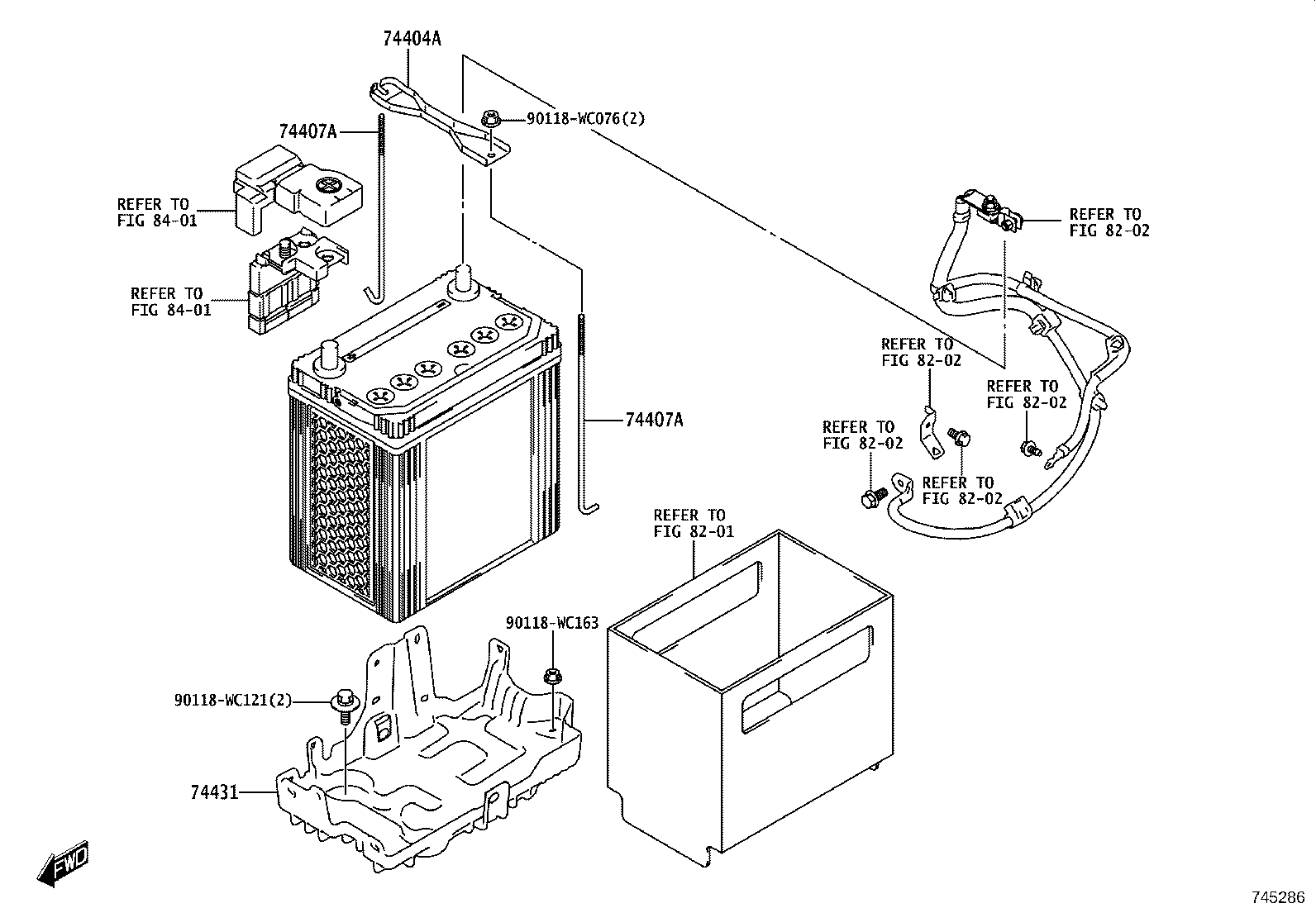 74404A

90118-WC076(2)

74407A

REFER TO
FIG 84-01

REFER TO
FIG 84-01

REFER TO
FIG 82-02

REFER TO
FIG 82-02

REFER TO
FIG 82-02

REFER TO
FIG 82-02

REFER TO
FIG 82-02

74407A

REFER TO
FIG 82-01

90118-WC163

90118-WC121(2)

74431

FWD

745286