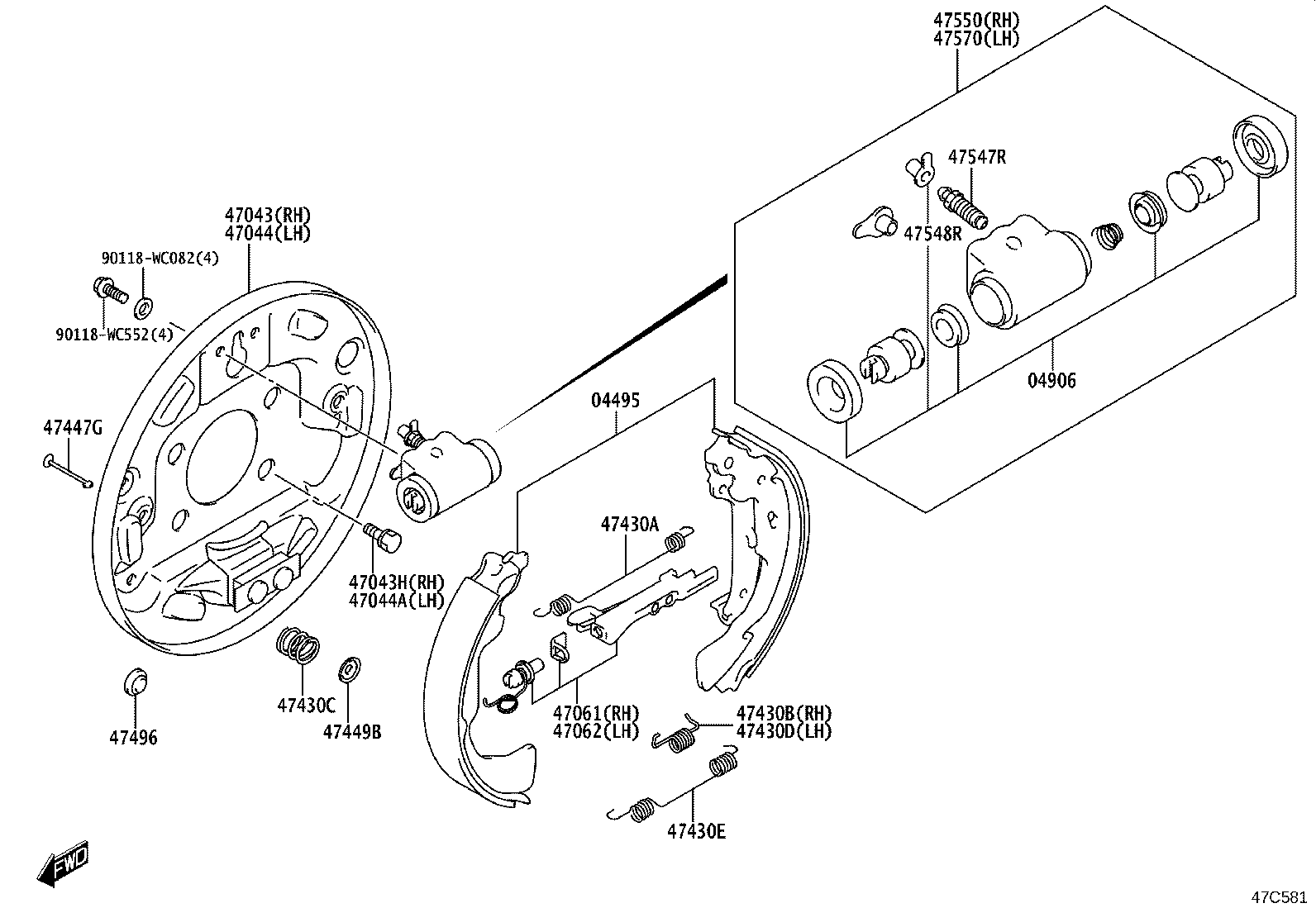 47550(RH)
47570(LH)

47547R

47548R

04906

47043(RH)
47044(LH)

90118-WC082(4)

90118-WC552(4)

47447G

04495

47430A

47043H(RH)
47044A(LH)

47430C

47449B

47496

47061(RH)
47062(LH)

47430B(RH)
47430D(LH)

47430E

FWD

47C581