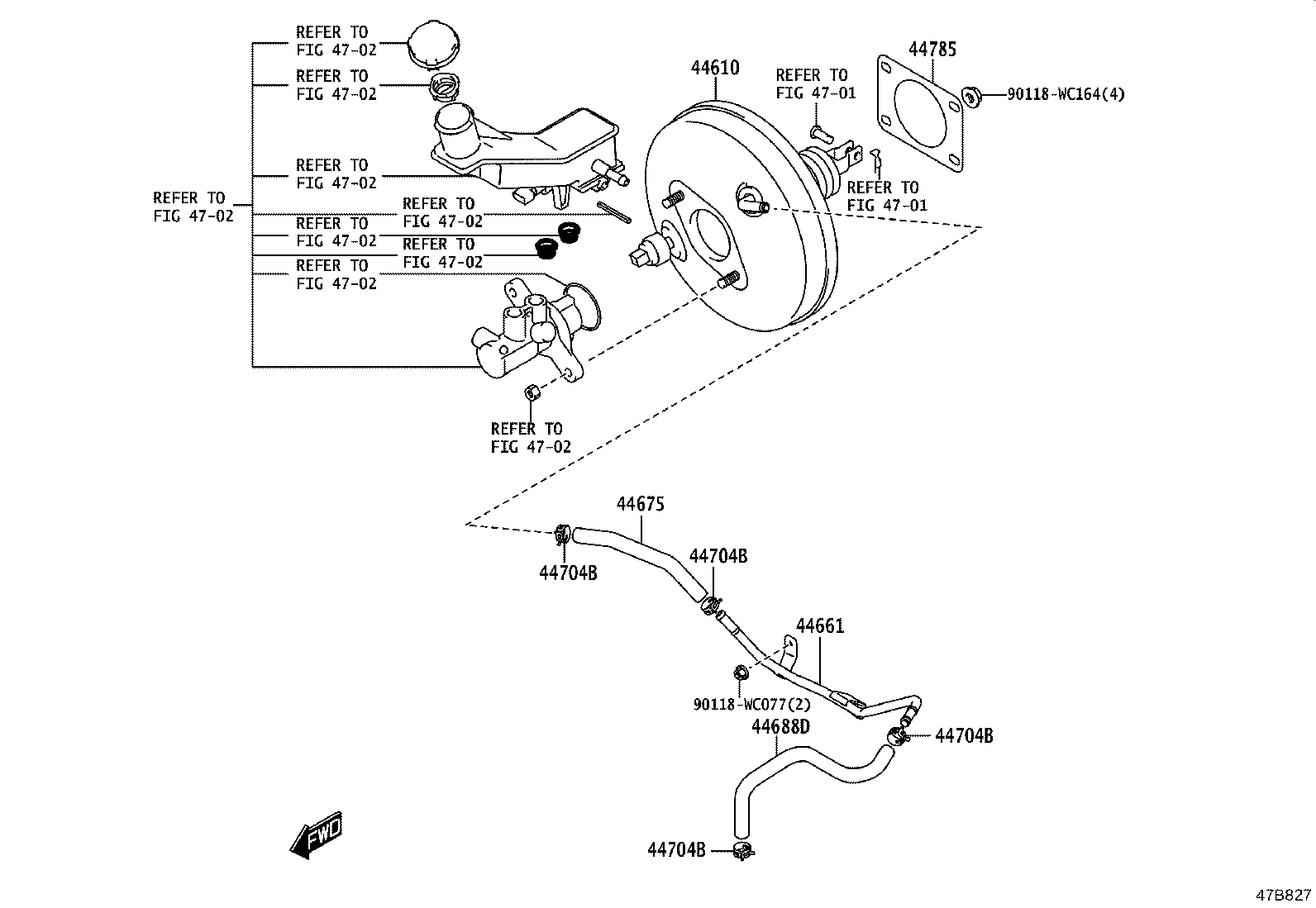 REFER TO
FIG 47-02

REFER TO
FIG 47-02

REFER TO
FIG 47-02

REFER TO
FIG 47-02

REFER TO
FIG 47-02

REFER TO
FIG 47-02

REFER TO
FIG 47-02

REFER TO
FIG 47-02

REFER TO
FIG 47-02

44610

REFER TO
FIG 47-01

44785

90118-WC164(4)

REFER TO
FIG 47-01

44675

44704B

44704B

44661

90118-WC077(2)

44688D

44704B

44704B

FWD

47B827