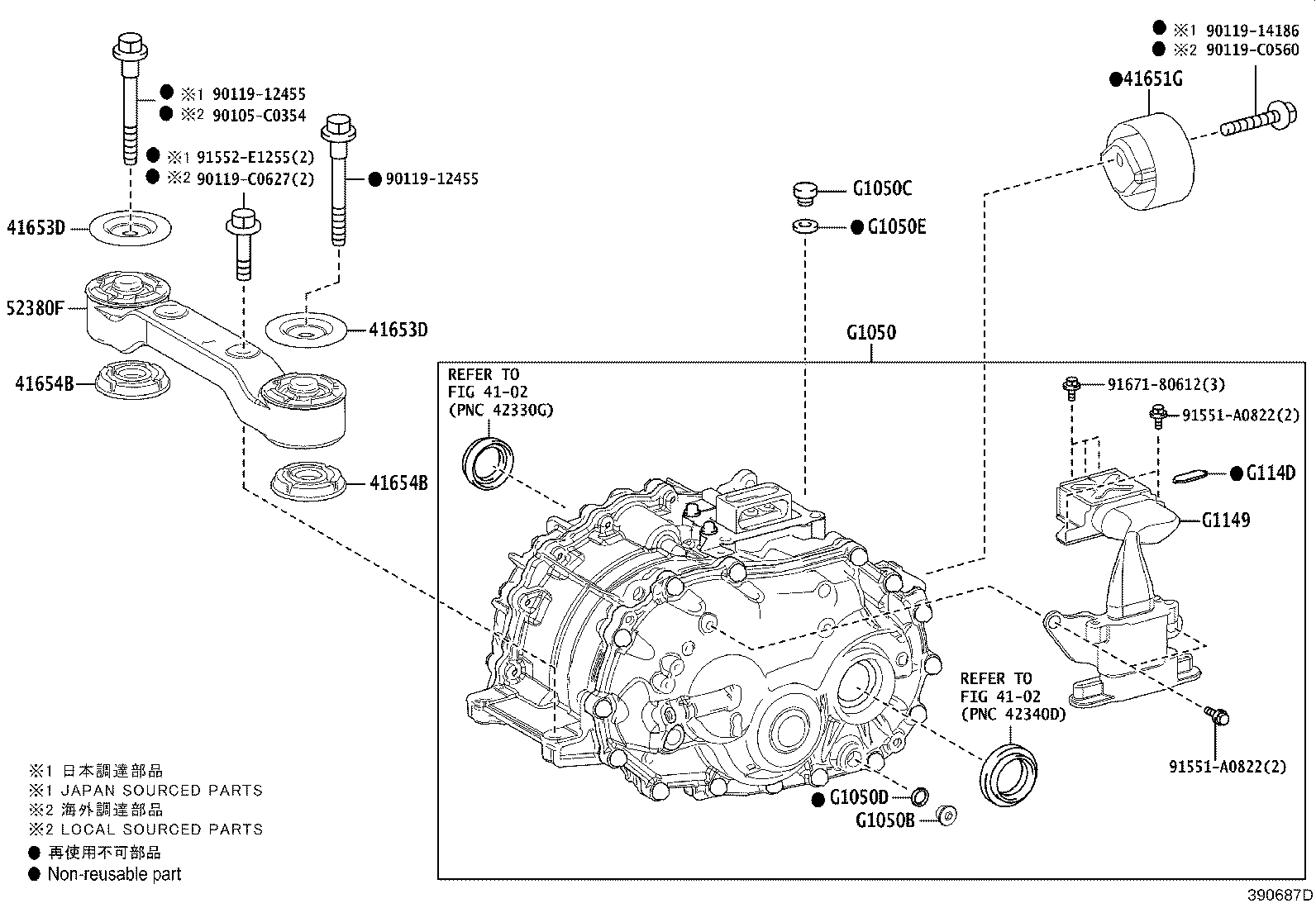 ● ※1 90119-12455
● ※2 90105-C0354
● ※1 91552-E1255(2)
● ※2 90119-C0627(2)
● 90119-12455
41653D
52380F
41653D
41654B
41654B
● ※1 90119-14186
● ※2 90119-C0560
●41651G
G1050C
● G1050E
G1050
REFER TO
FIG 41-02
(PNC 42330G)
91671-80612(3)
91551-A0822(2)
● G114D
G1149
REFER TO
FIG 41-02
(PNC 42340D)
91551-A0822(2)
● G1050D
G1050B
※1 日本調達部品
※1 JAPAN SOURCED PARTS
※2 海外調達部品
※2 LOCAL SOURCED PARTS
● 再使用不可部品
● Non-reusable part
390687D