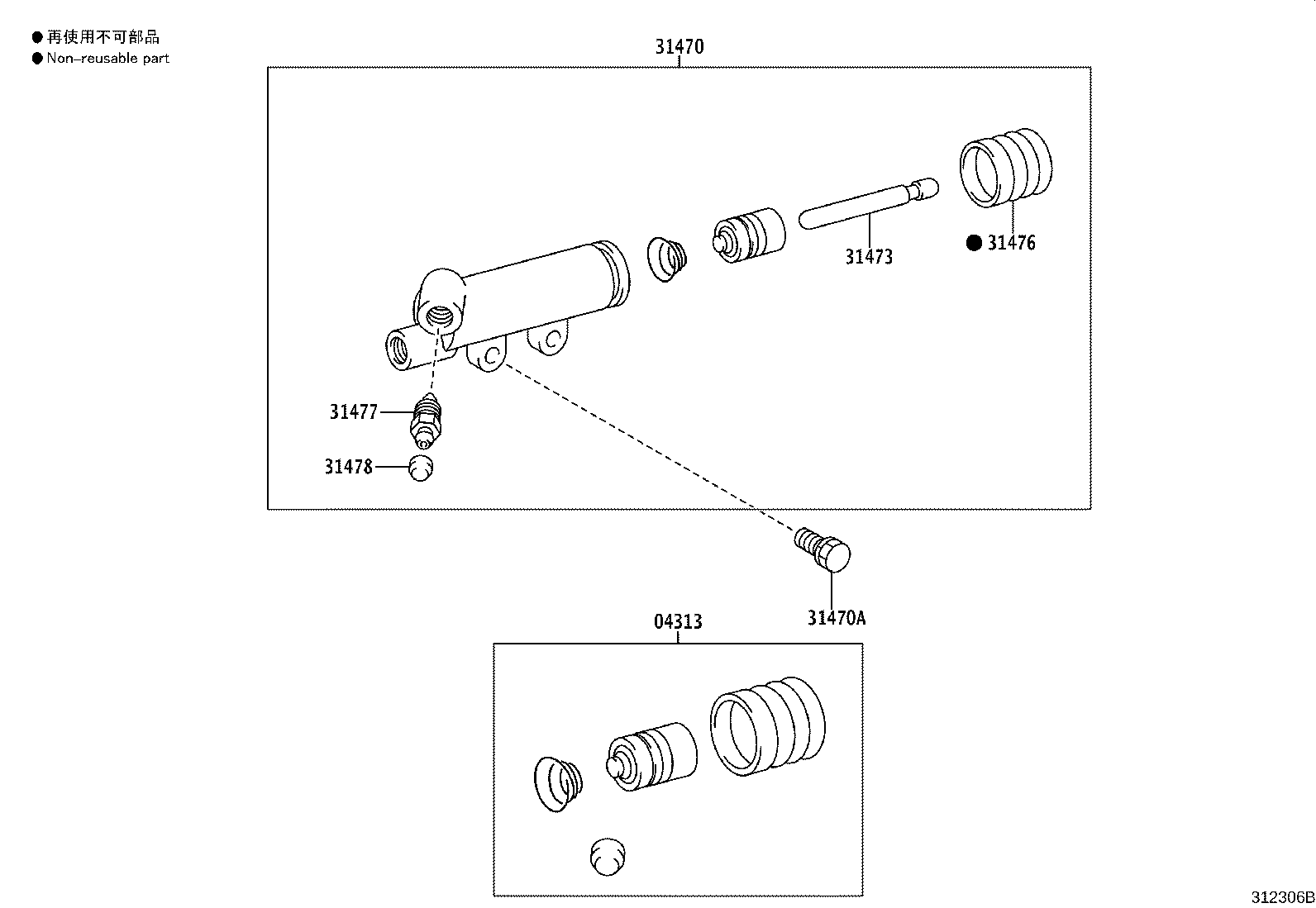 ● 再使用不可部品
● Non-reusable part

31470

31473

● 31476

31477

31478

31470A

04313

312306B