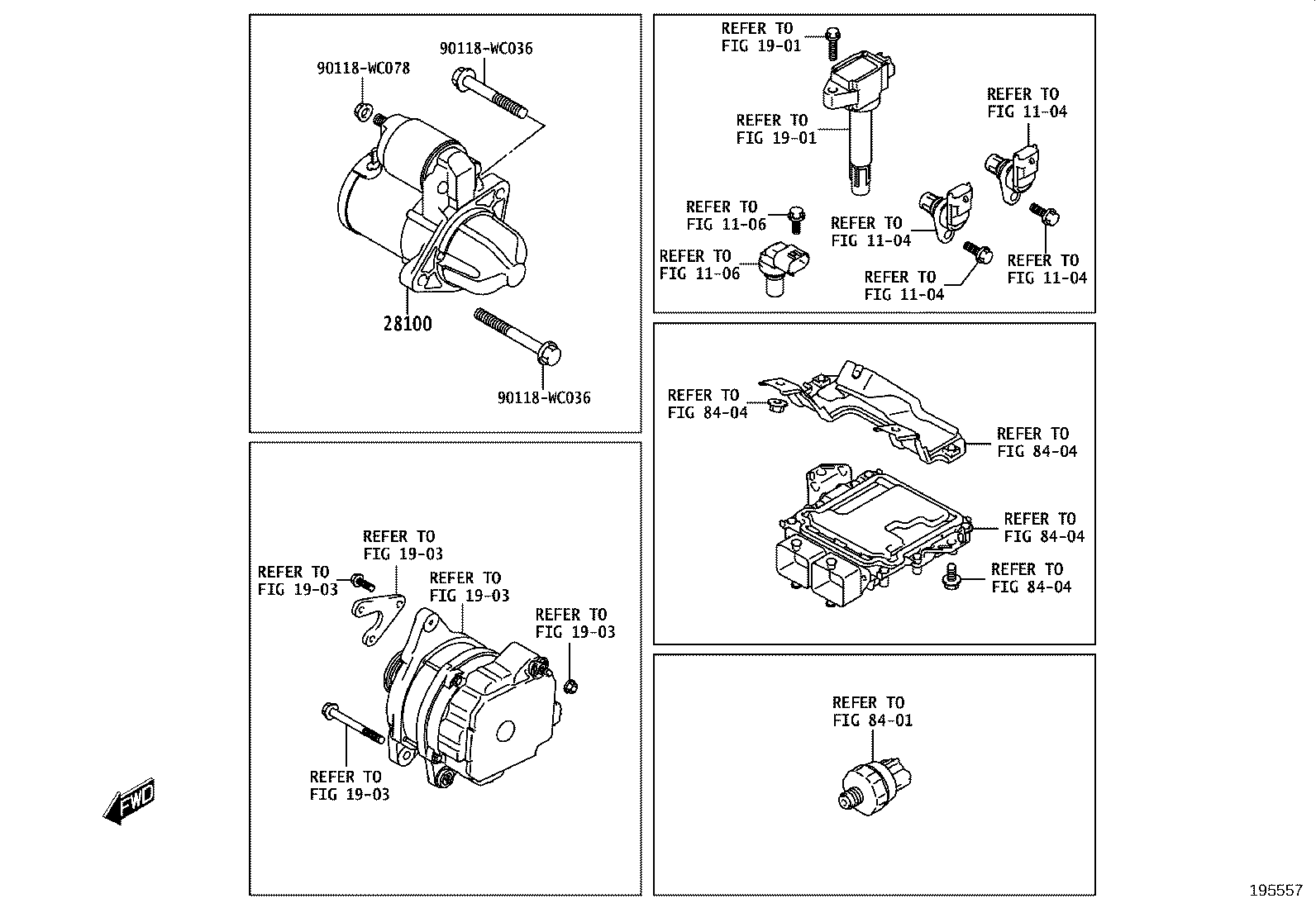 90118-WC078

90118-WC036

28100

90118-WC036

REFER TO
FIG 19-03

REFER TO
FIG 19-03

REFER TO
FIG 19-03

REFER TO
FIG 19-03

REFER TO
FIG 19-03

FWD

REFER TO
FIG 19-01

REFER TO
FIG 19-01

REFER TO
FIG 11-04

REFER TO
FIG 11-06

REFER TO
FIG 11-04

REFER TO
FIG 11-06

REFER TO
FIG 11-04

REFER TO
FIG 11-04

REFER TO
FIG 84-04

REFER TO
FIG 84-04

REFER TO
FIG 84-04

REFER TO
FIG 84-04

REFER TO
FIG 84-01

195557