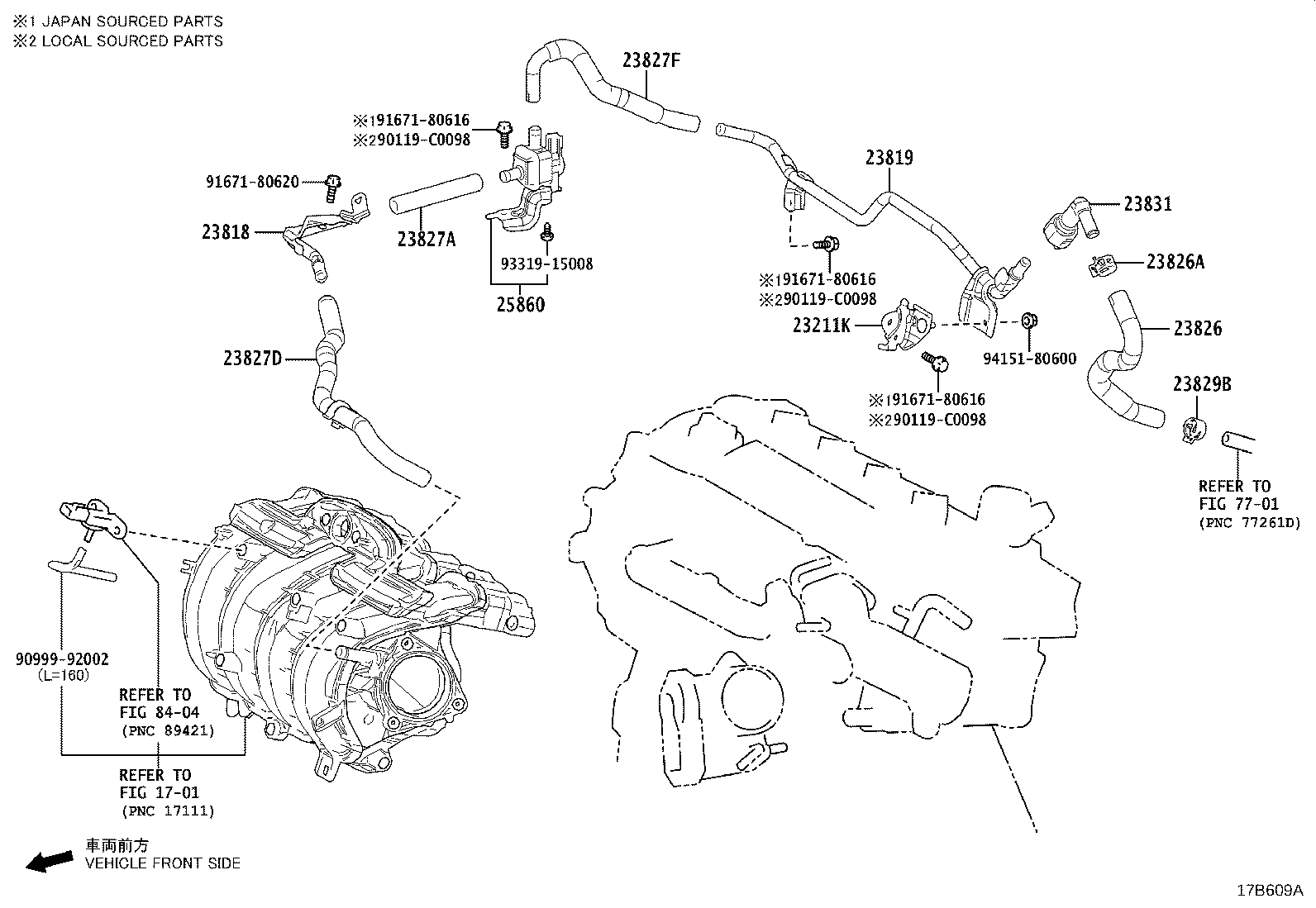 ※1 JAPAN SOURCED PARTS
※2 LOCAL SOURCED PARTS

23827F

※191671-80616
※290119-C0098

91671-80620

23818

23827A

93319-15008

25860

23819

23831

23826A

※191671-80616
※290119-C0098

23211K

94151-80600

23826

23829B

※191671-80616
※290119-C0098

23827D

REFER TO
FIG 77-01
(PNC 77261D)

90999-92002
(L=160)

REFER TO
FIG 84-04
(PNC 89421)

REFER TO
FIG 17-01
(PNC 17111)

車両前方
VEHICLE FRONT SIDE

17B609A