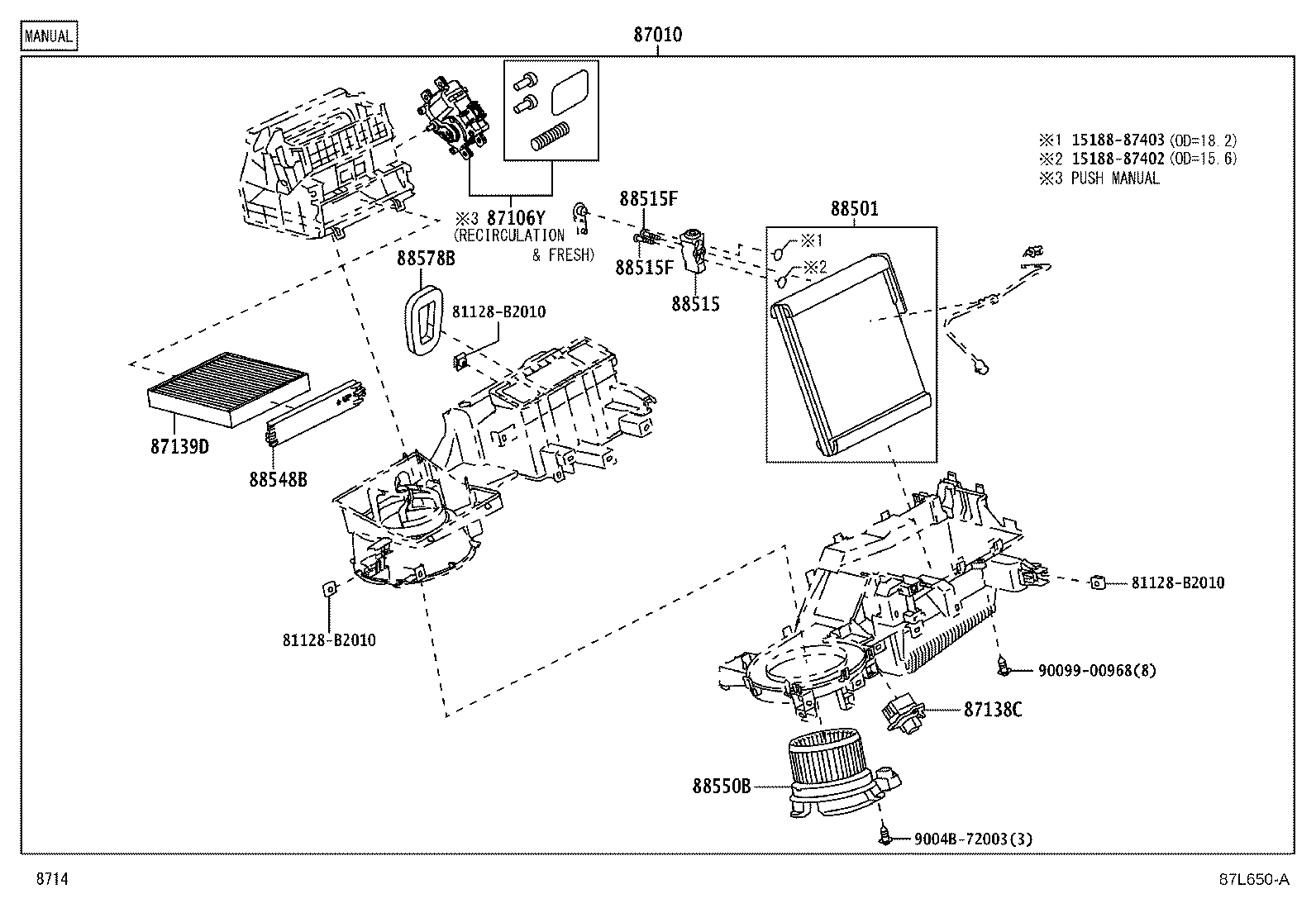 MANUAL

87010

※1 15188-87403 (OD=18.2)
※2 15188-87402 (OD=15.6)
※3 PUSH MANUAL

※3 87106Y
(RECIRCULATION
& FRESH)

88515F

88515F

88515

88501

※1

※2

88578B

81128-B2010

87139D

88548B

81128-B2010

81128-B2010

90099-00968(8)

87138C

88550B

9004B-72003(3)

8714

87L650-A