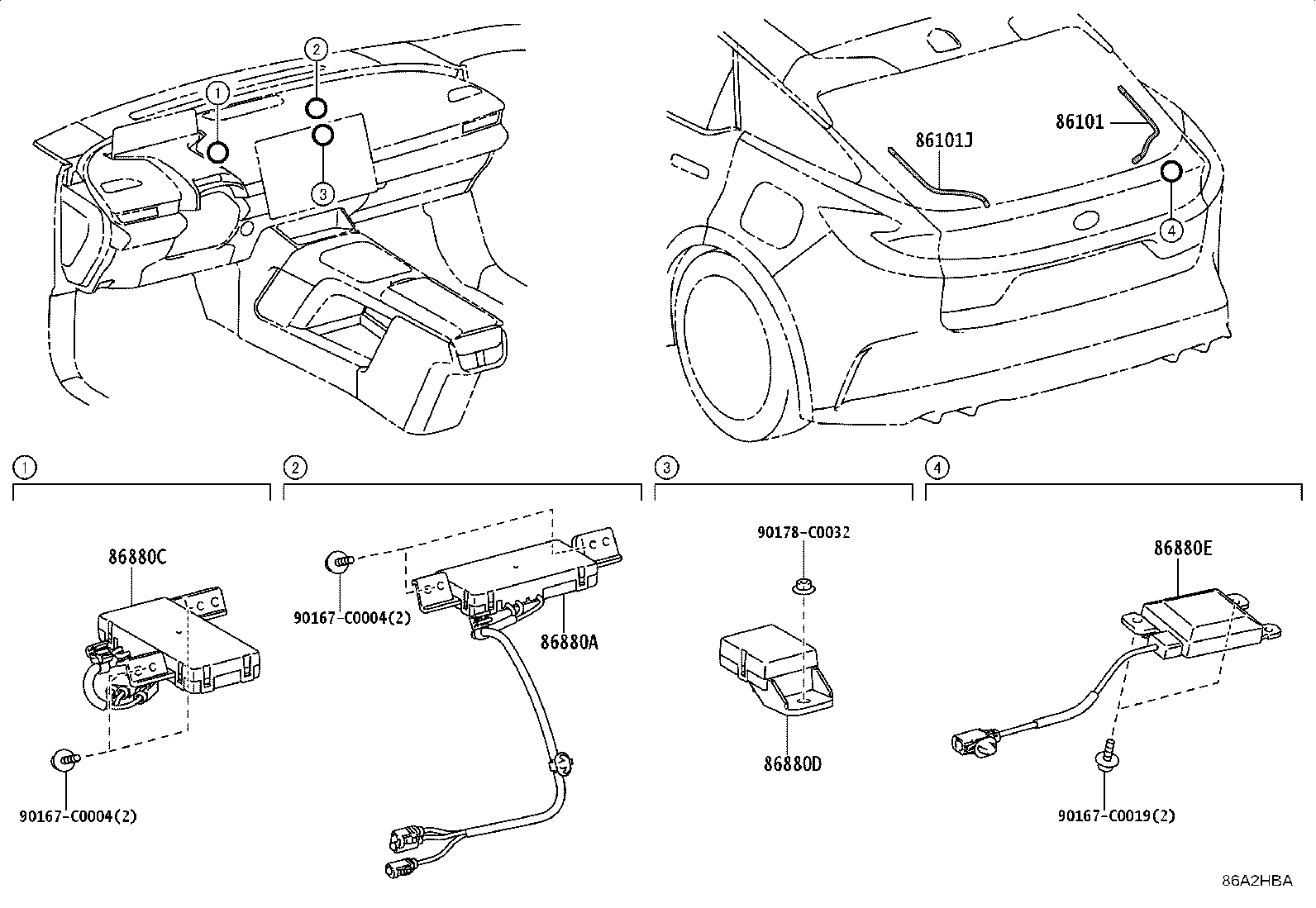 2
1
3
86101J
86101
4
1
2
3
4
86880C
90167-C0004(2)
90167-C0004(2)
86880A
90178-C0032
86880D
86880E
90167-C0019(2)
86A2HBA