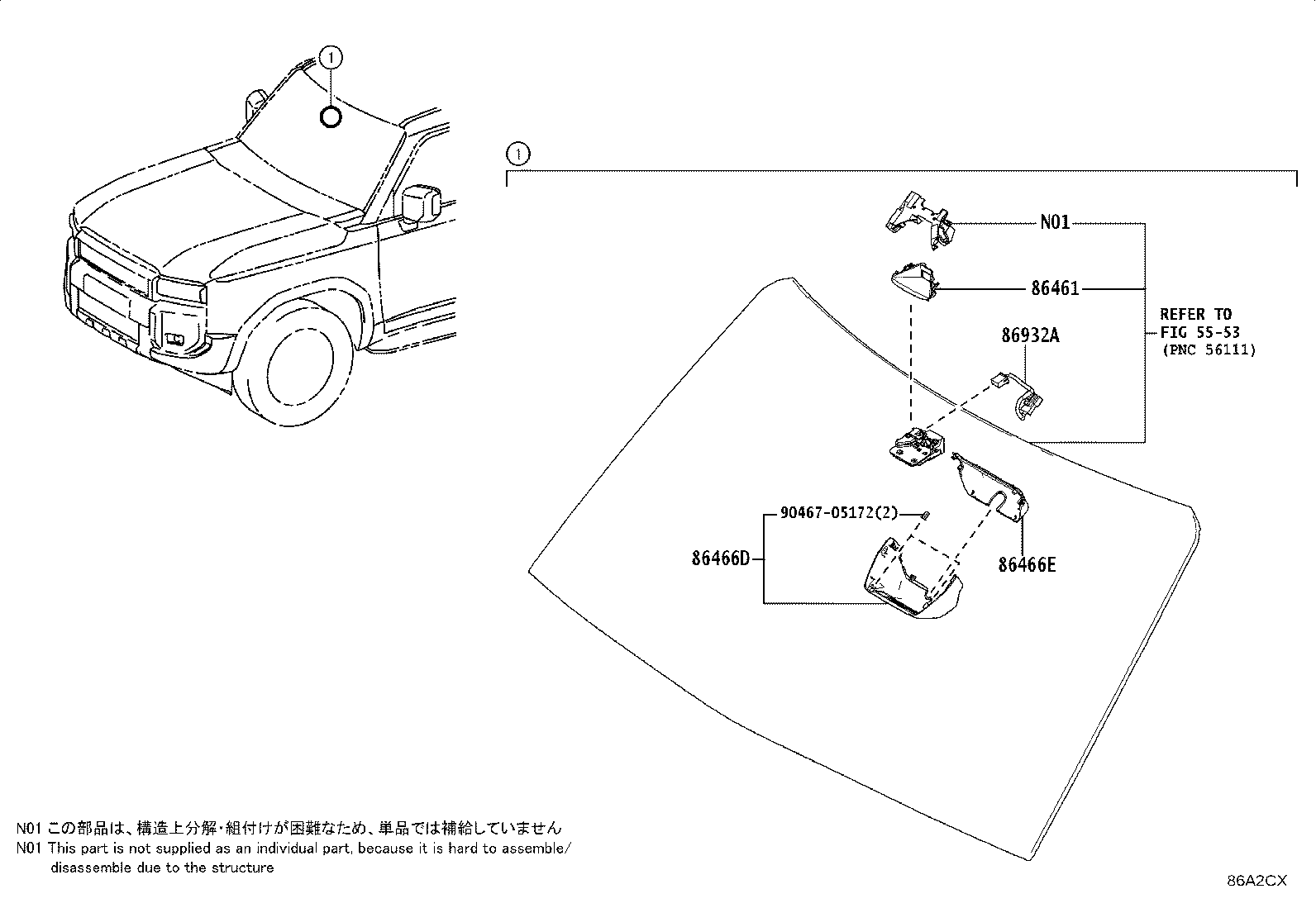 ①

①

N01

86461

REFER TO
FIG 55-53
(PNC 56111)

86932A

90467-05172(2)

86466D

86466E

N01 この部品は、構造上分解・組付けが困難なため、単品では補給していません
N01 This part is not supplied as an individual part, because it is hard to assemble/ disassemble due to the structure

86A2CX