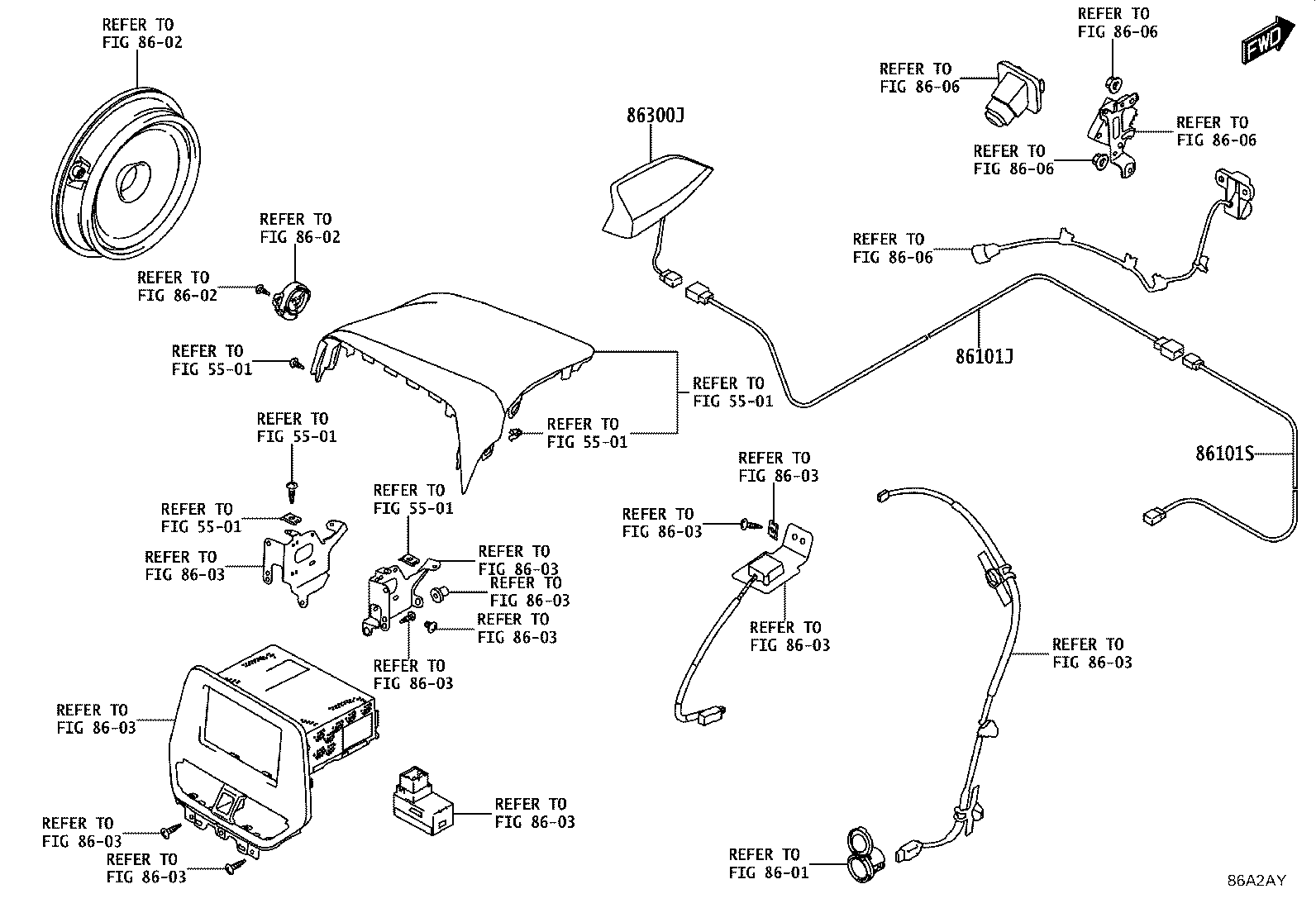 REFER TO
FIG 86-02

REFER TO
FIG 86-06

FWD

REFER TO
FIG 86-06

86300J

REFER TO
FIG 86-06

REFER TO
FIG 86-06

REFER TO
FIG 86-02

REFER TO
FIG 86-02

REFER TO
FIG 86-06

REFER TO
FIG 55-01

86101J

REFER TO
FIG 55-01

REFER TO
FIG 55-01

REFER TO
FIG 55-01

86101S

REFER TO
FIG 86-03

REFER TO
FIG 55-01

REFER TO
FIG 55-01

REFER TO
FIG 86-03

REFER TO
FIG 86-03

REFER TO
FIG 86-03

REFER TO
FIG 86-03

REFER TO
FIG 86-03

REFER TO
FIG 86-03

REFER TO
FIG 86-03

REFER TO
FIG 86-03

REFER TO
FIG 86-03

REFER TO
FIG 86-03

REFER TO
FIG 86-03

REFER TO
FIG 86-03

REFER TO
FIG 86-01

86A2AY