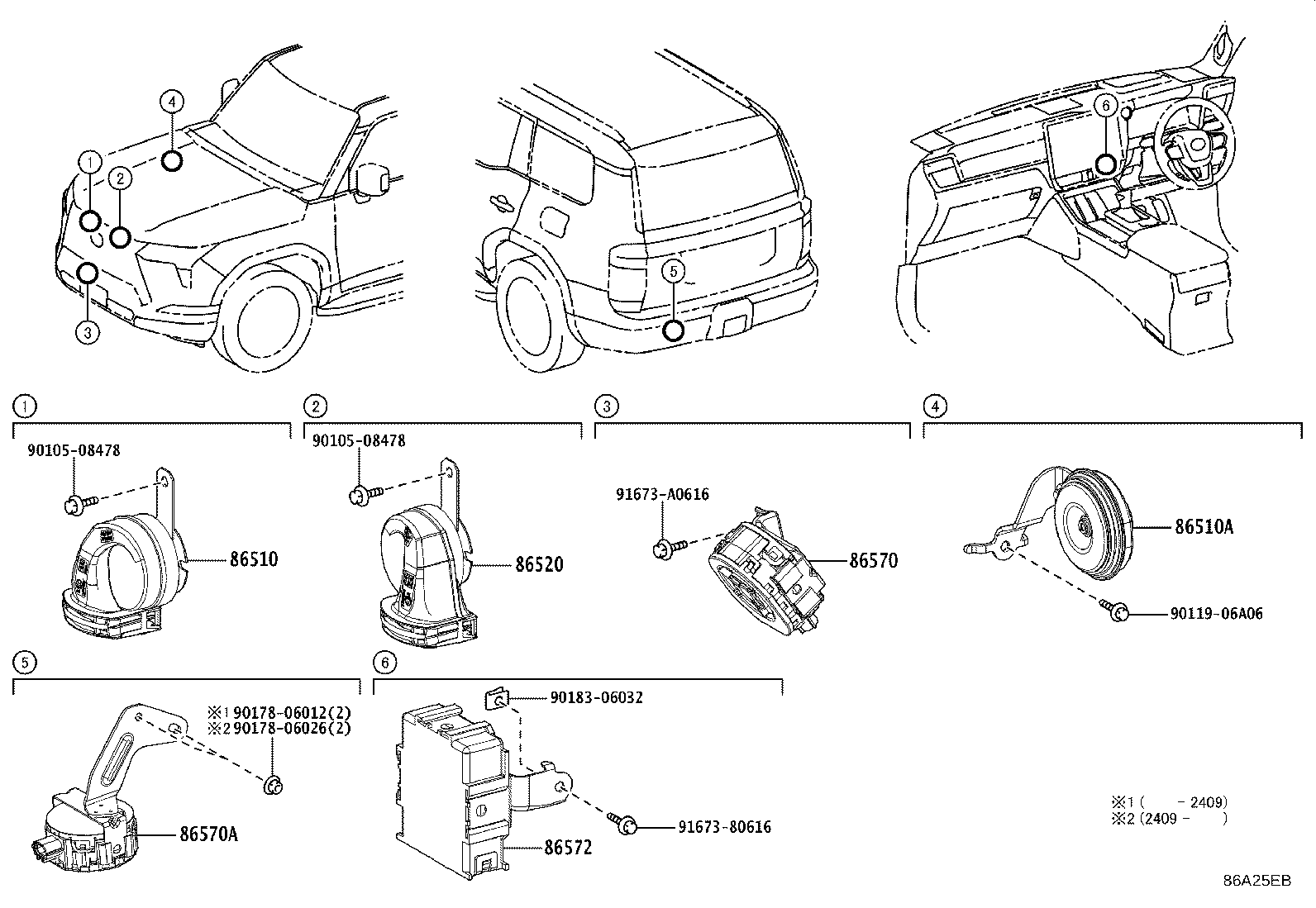 4
1
2
3
5
6

1
90105-08478
86510

2
90105-08478
86520

3
91673-A0616
86570

4
86510A
90119-06A06

5
※1 90178-06012(2)
※2 90178-06026(2)
86570A

6
90183-06032
91673-80616
86572

※1 ( - 2409)
※2 (2409 - )

86A25EB