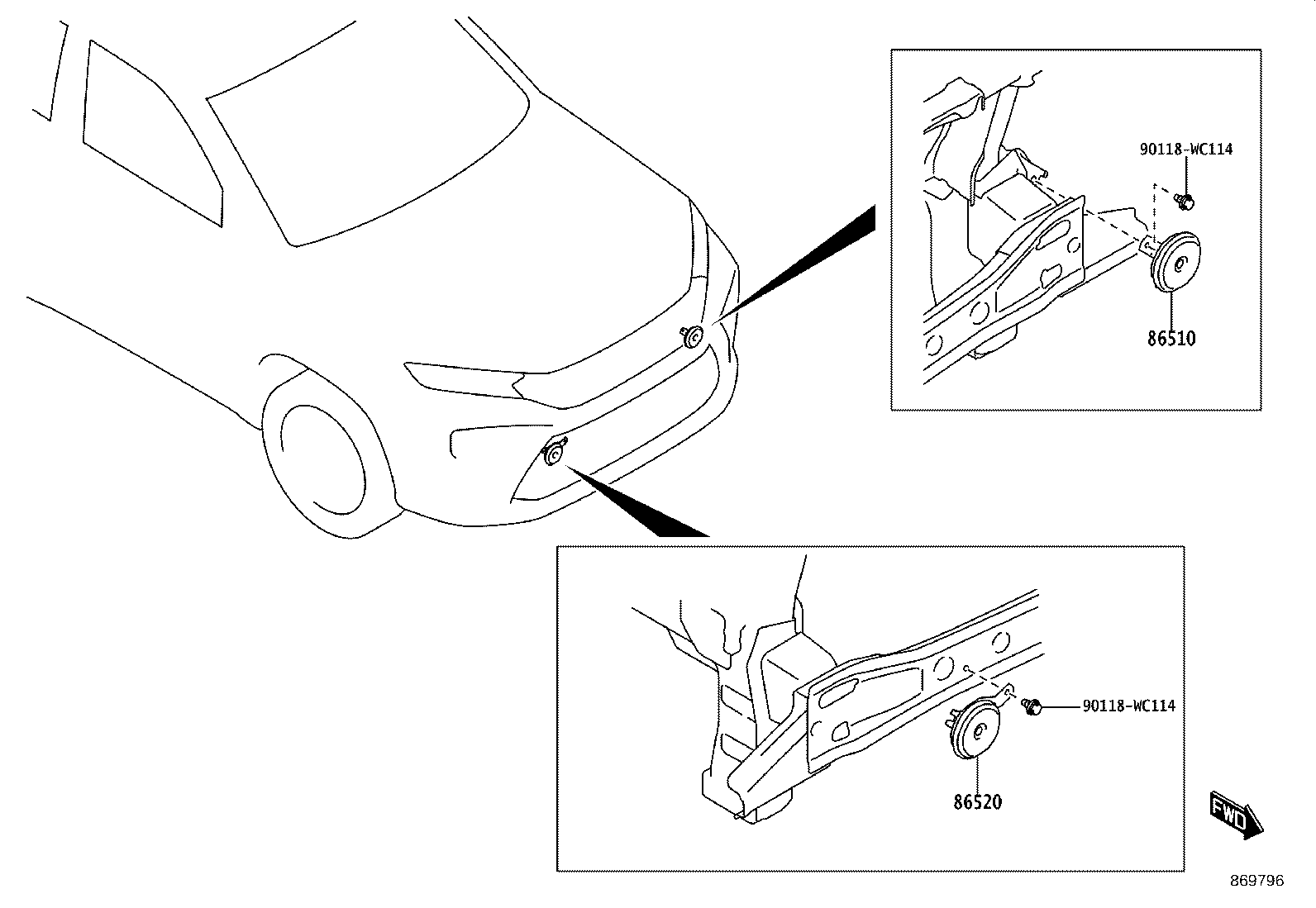 90118-WC114

86510

90118-WC114

86520

FWD

869796