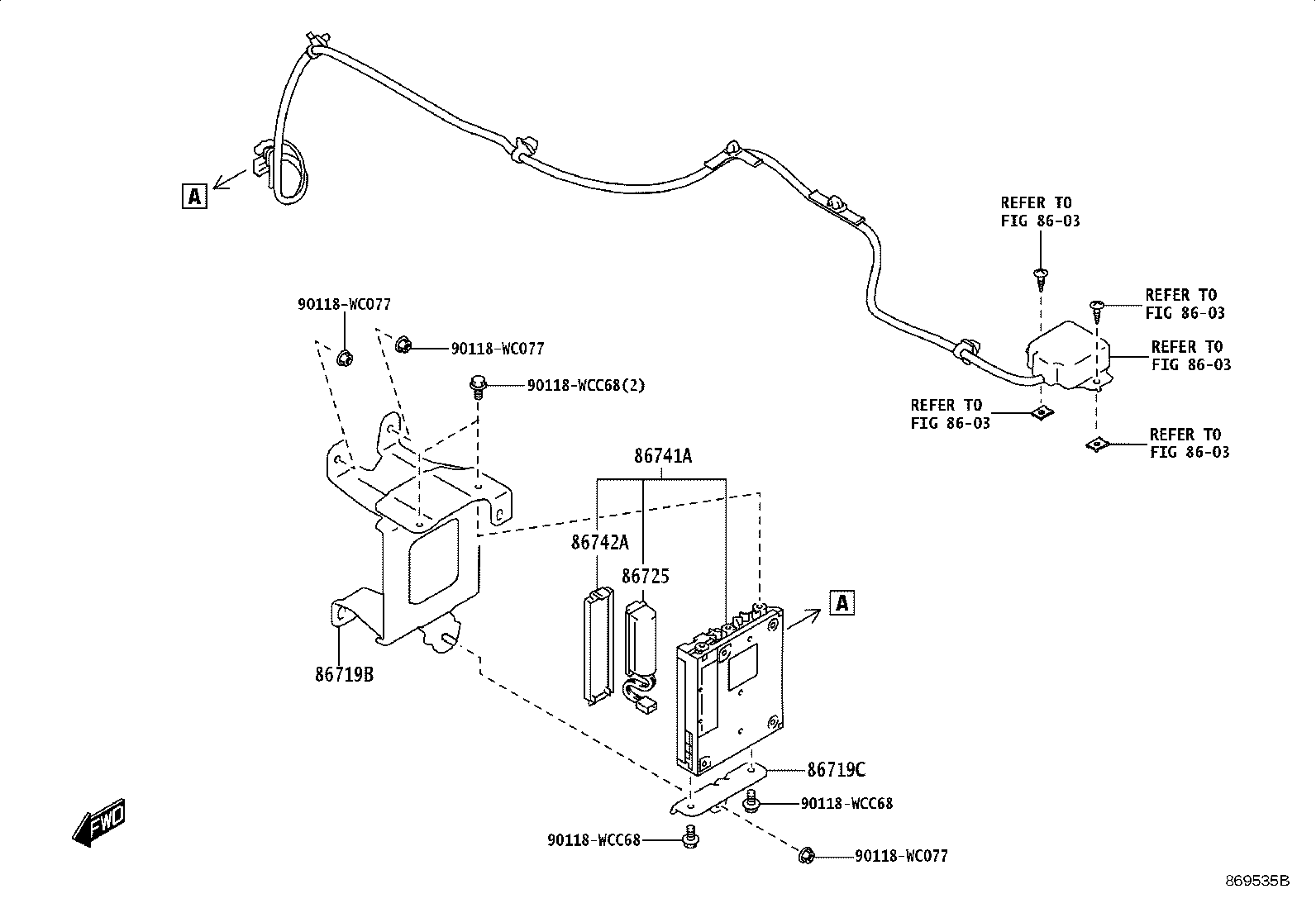 A

REFER TO
FIG 86-03

REFER TO
FIG 86-03

REFER TO
FIG 86-03

REFER TO
FIG 86-03

REFER TO
FIG 86-03

90118-WC077

90118-WC077

90118-WCC68(2)

86741A

86742A

86725

A

86719B

86719C

90118-WCC68

90118-WCC68

90118-WC077

FWD

869535B