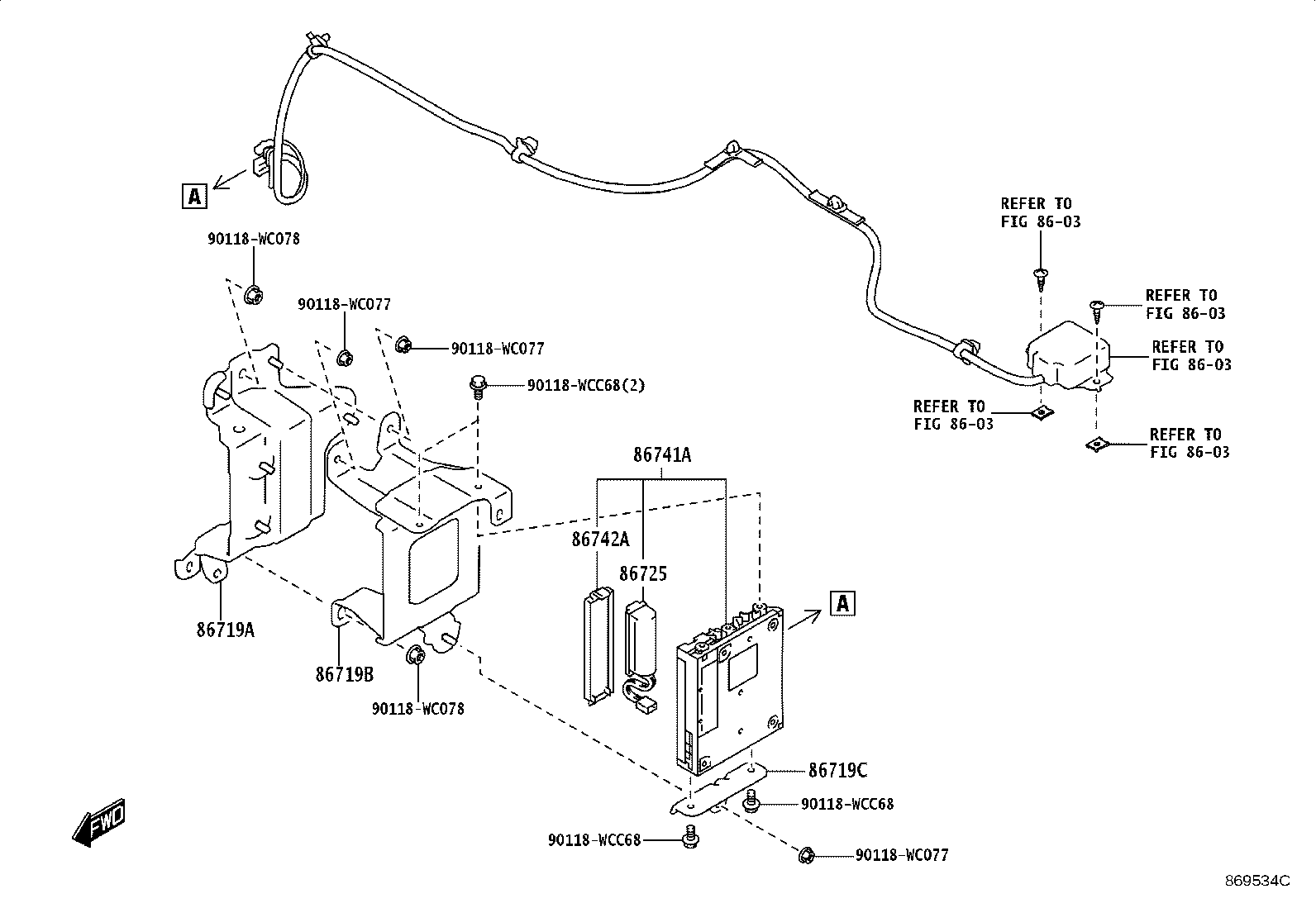 A

90118-WC078

90118-WC077

90118-WC077

90118-WCC68(2)

REFER TO FIG 86-03

REFER TO FIG 86-03

REFER TO FIG 86-03

REFER TO FIG 86-03

REFER TO FIG 86-03

86741A

86742A

86725

A

86719A

86719B

90118-WC078

86719C

90118-WCC68

90118-WCC68

90118-WC077

FWD

869534C