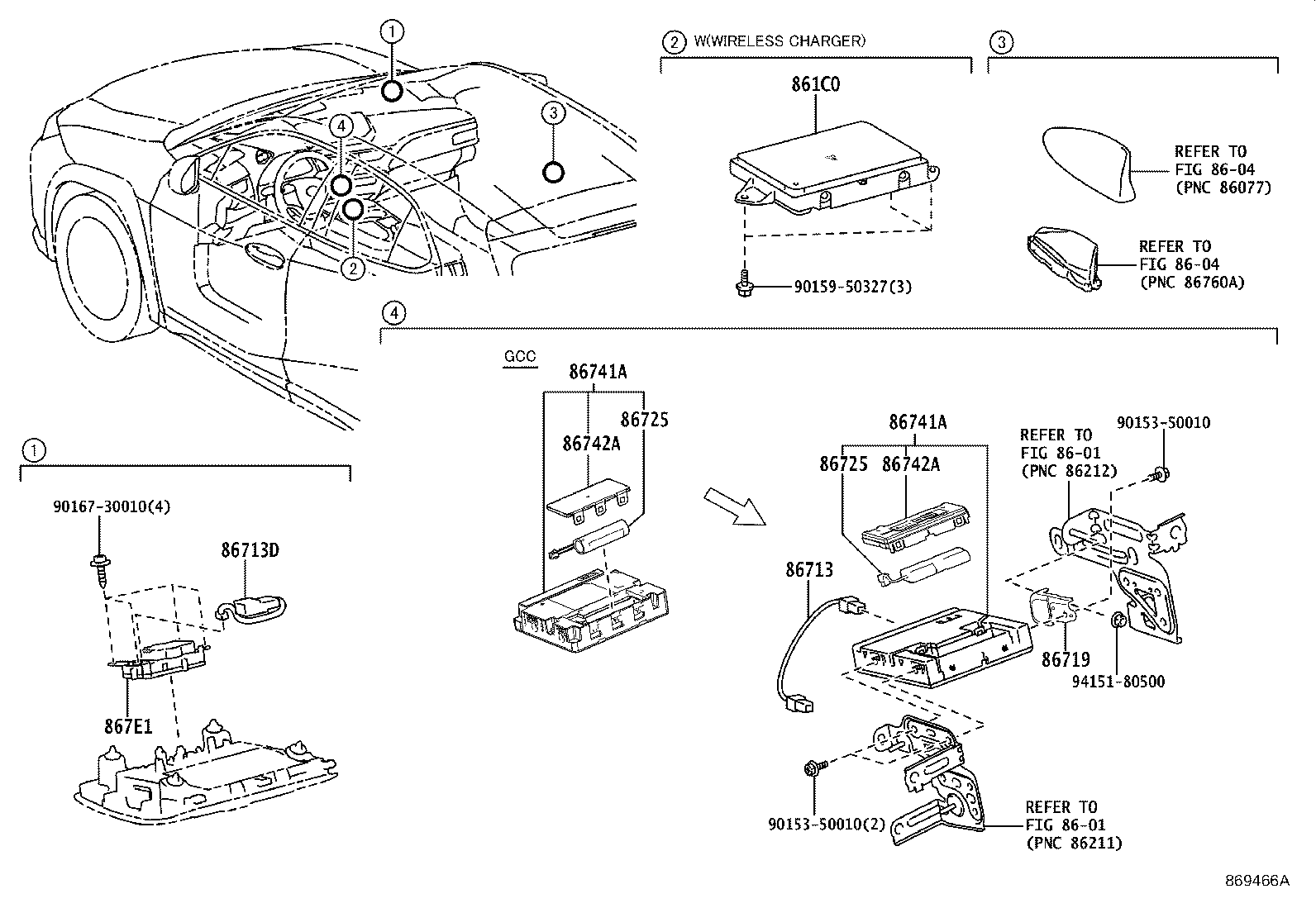 1
4
3
2

2 W(WIRELESS CHARGER)
861C0
90159-50327(3)

3
REFER TO
FIG 86-04
(PNC 86077)
REFER TO
FIG 86-04
(PNC 86760A)

4
GCC
86741A
86725
86742A

86741A
86725
86742A
86713
REFER TO
FIG 86-01
(PNC 86212)
90153-50010
86719
94151-80500
90153-50010(2)
REFER TO
FIG 86-01
(PNC 86211)

1
90167-30010(4)
86713D
867E1

869466A