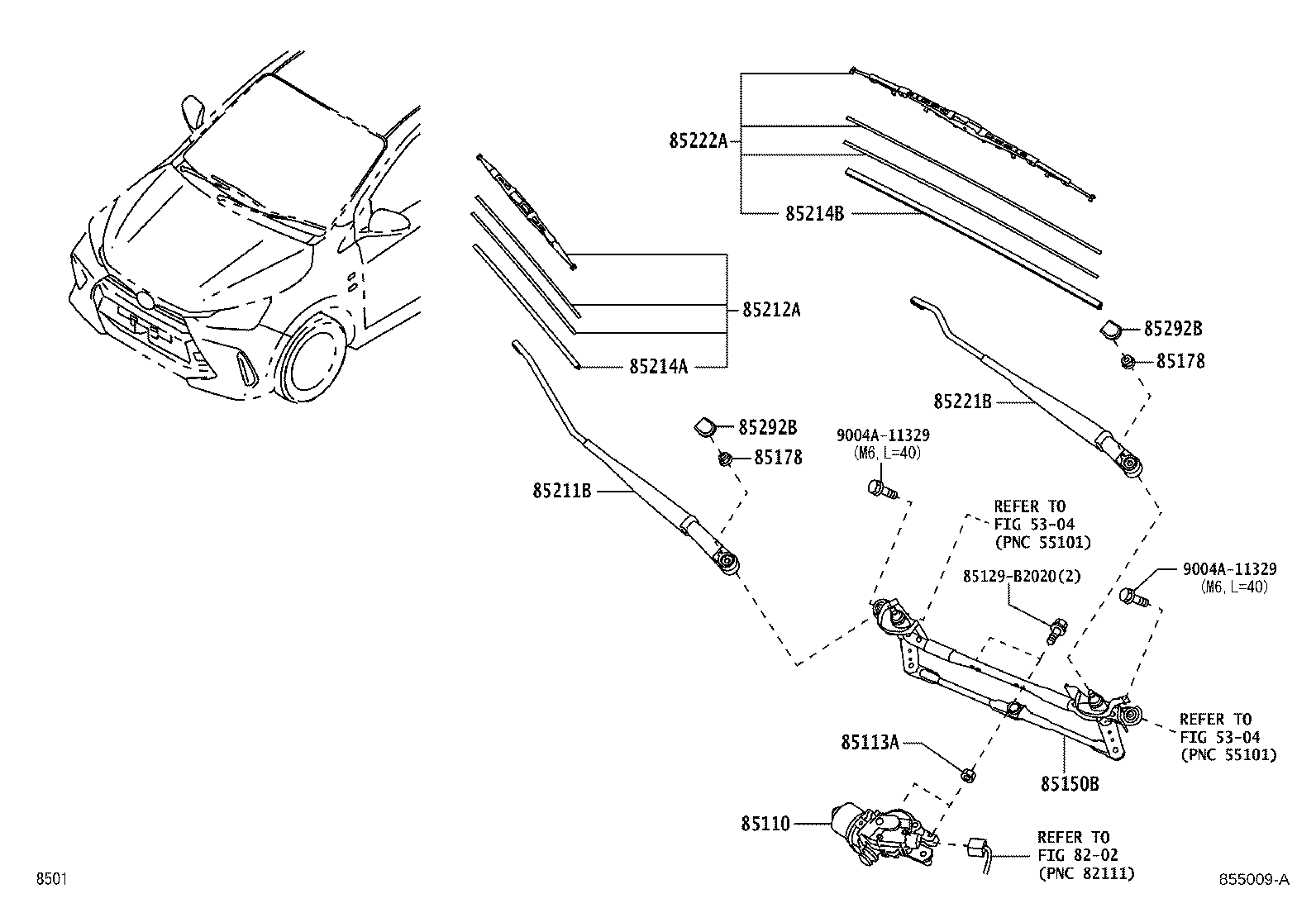 85222A
85214B
85212A
85214A
85292B
85178
85221B
85292B
85178
9004A-11329
(M6, L=40)
85211B
REFER TO
FIG 53-04
(PNC 55101)
85129-B2020(2)
9004A-11329
(M6, L=40)
REFER TO
FIG 53-04
(PNC 55101)
85113A
85150B
85110
REFER TO
FIG 82-02
(PNC 82111)
8501
855009-A