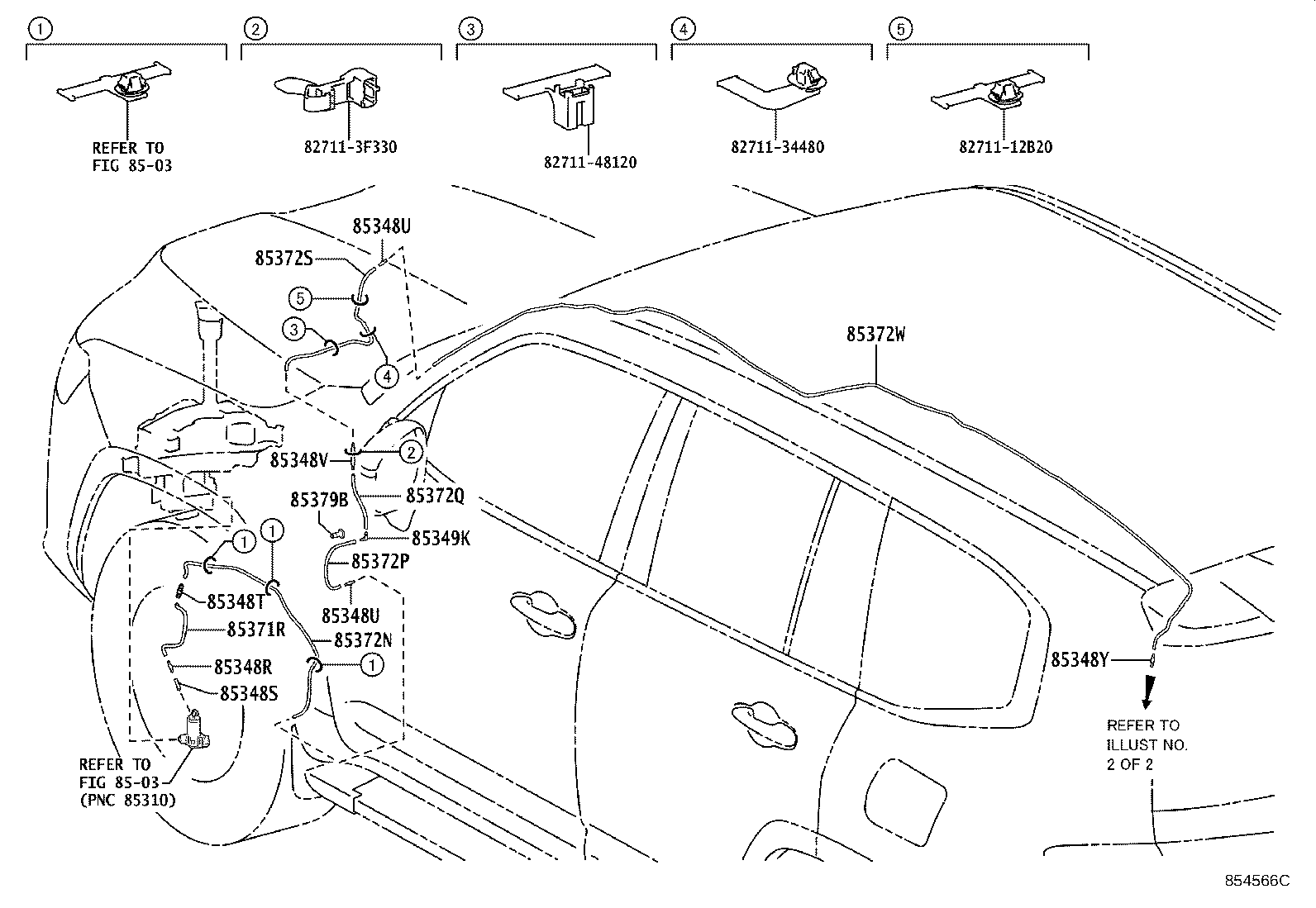 1
REFER TO
FIG 85-03

2
82711-3F330

3
82711-48120

4
82711-34480

5
82711-12B20

85348U
85372S
5
3
4
85372W
85348V
2
85379B
85372Q
85349K
1
1
85372P
85348T
85348U
85371R
85372N
85348R
1
85348S
85348Y
REFER TO
FIG 85-03
(PNC 85310)
REFER TO
ILLUST NO.
2 OF 2
854566C