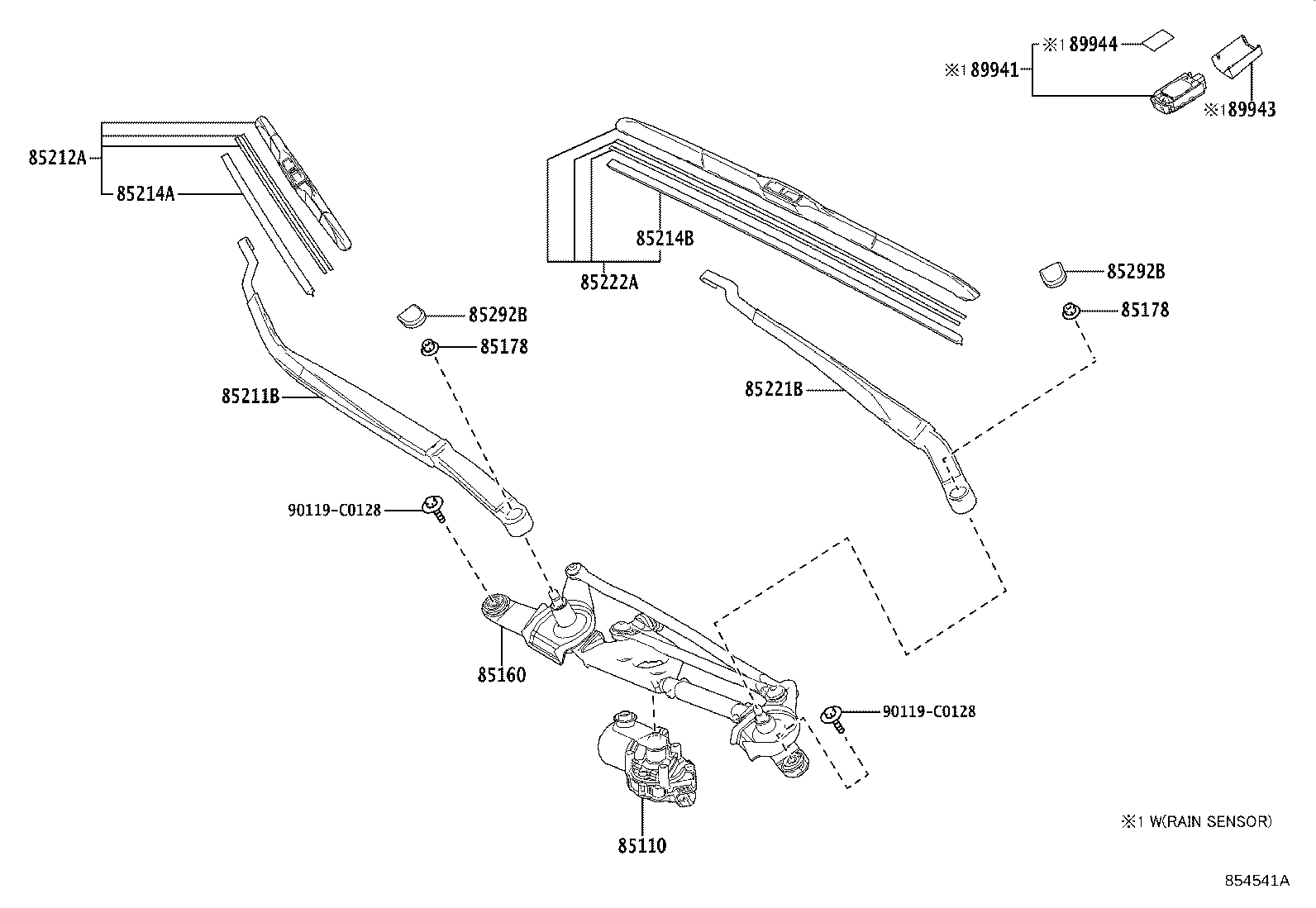 ※1 89944
※1 89941
※1 89943
85212A
85214A
85214B
85222A
85292B
85178
85292B
85178
85211B
85221B
90119-C0128
85160
90119-C0128
85110
※1 W(RAIN SENSOR)
854541A