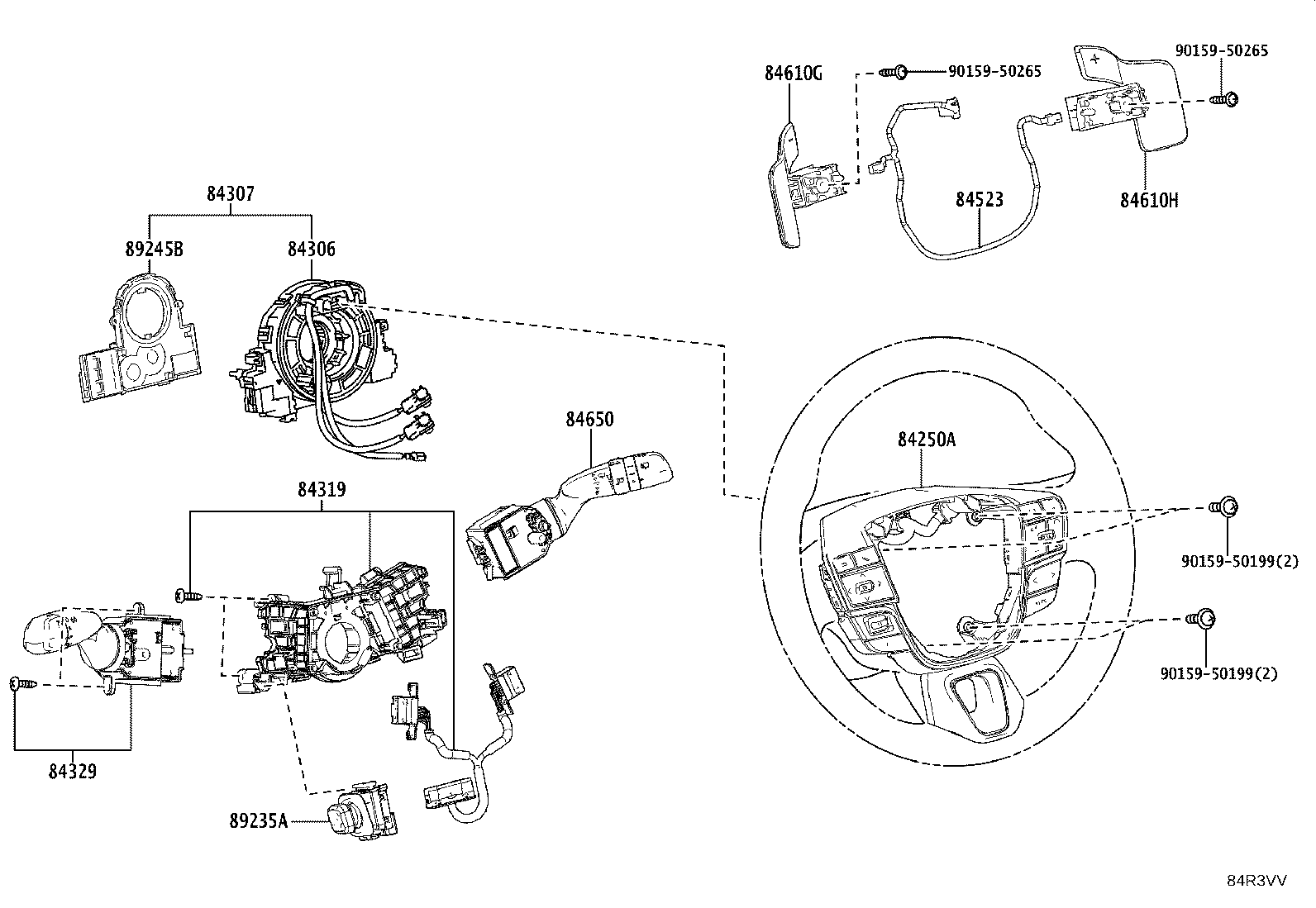 84610G
90159-50265
90159-50265
84523
84610H
84307
89245B
84306
84650
84250A
84319
90159-50199(2)
90159-50199(2)
84329
89235A
84R3VV