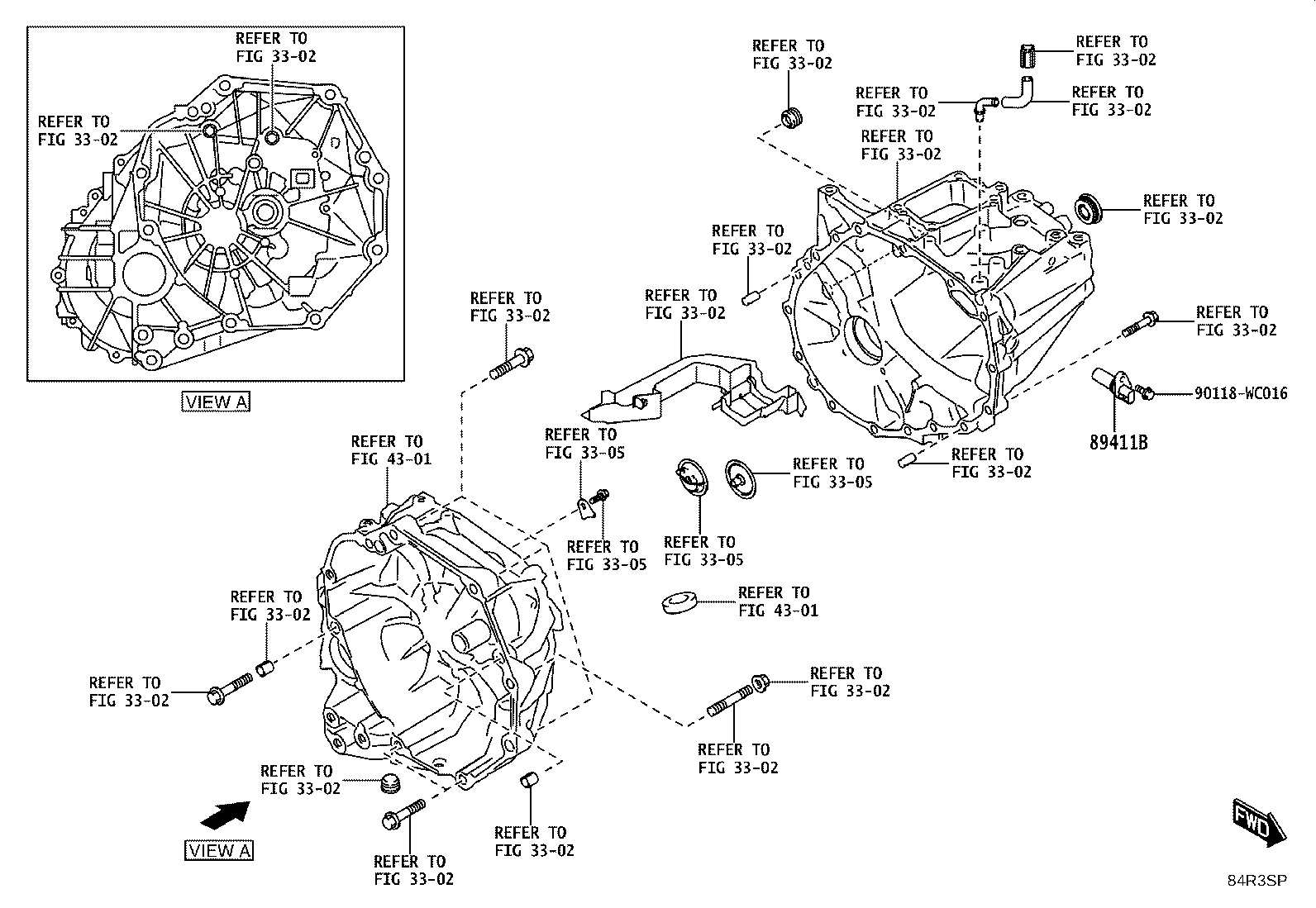 REFER TO
FIG 33-02

REFER TO
FIG 33-02

VIEW A

REFER TO
FIG 33-02

REFER TO
FIG 33-02

REFER TO
FIG 33-02

REFER TO
FIG 33-02

REFER TO
FIG 33-02

REFER TO
FIG 33-02

REFER TO
FIG 33-02

REFER TO
FIG 33-02

REFER TO
FIG 33-02

REFER TO
FIG 33-02

90118-WC016

89411B

REFER TO
FIG 43-01

REFER TO
FIG 33-05

REFER TO
FIG 33-05

REFER TO
FIG 33-02

REFER TO
FIG 33-05

REFER TO
FIG 33-05

REFER TO
FIG 43-01

REFER TO
FIG 33-02

REFER TO
FIG 33-02

REFER TO
FIG 33-02

REFER TO
FIG 33-02

REFER TO
FIG 33-02

VIEW A

REFER TO
FIG 33-02

REFER TO
FIG 33-02

FWD

84R3SP