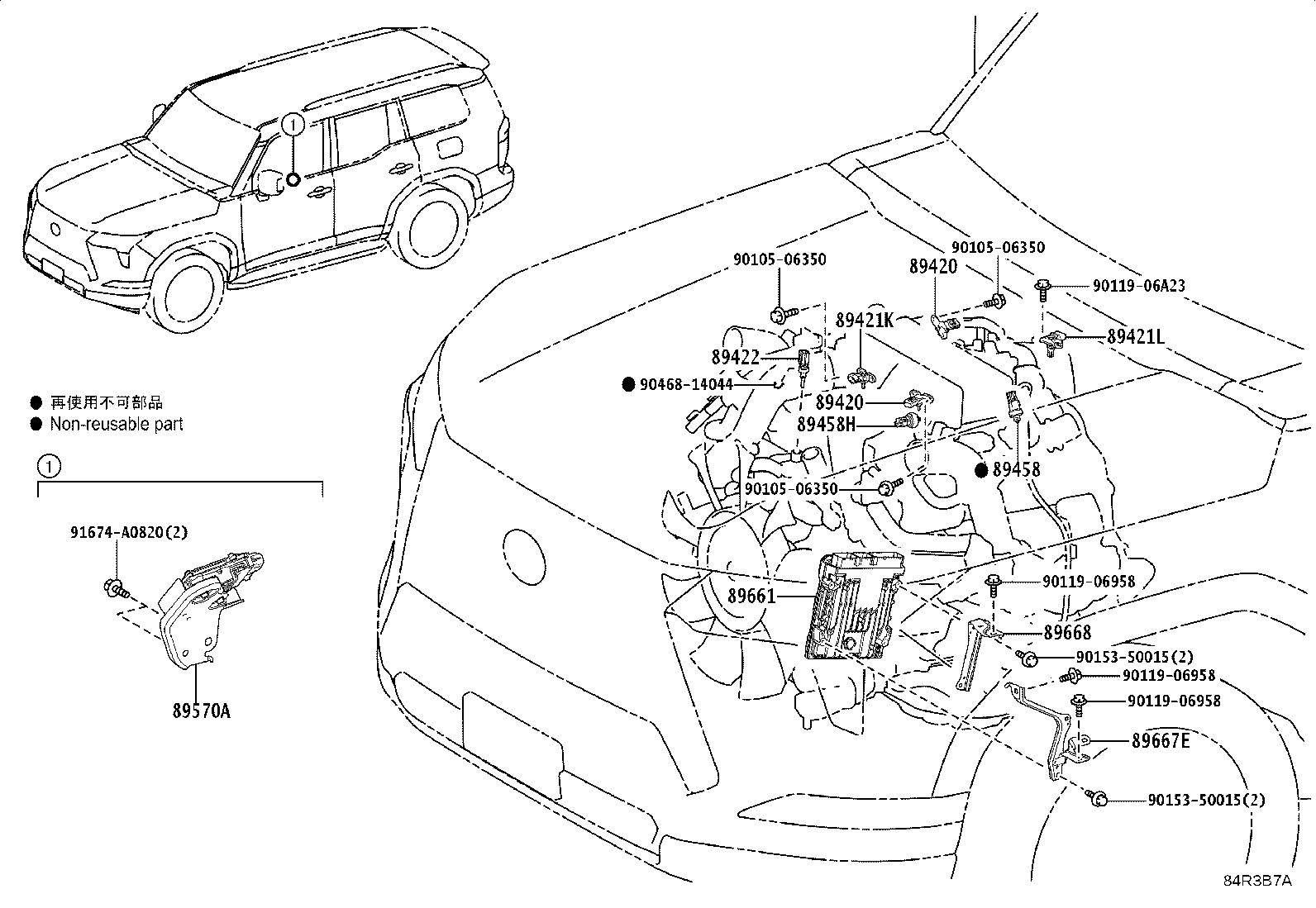 ①

● 再使用不可部品
● Non-reusable part

①

91674-A0820(2)

89570A

90105-06350

90105-06350

89420

90119-06A23

89421K

89421L

89422

● 90468-14044

89420

89458H

● 89458

90105-06350

89661

90119-06958

89668

90153-50015(2)

90119-06958

90119-06958

89667E

90153-50015(2)

84R3B7A