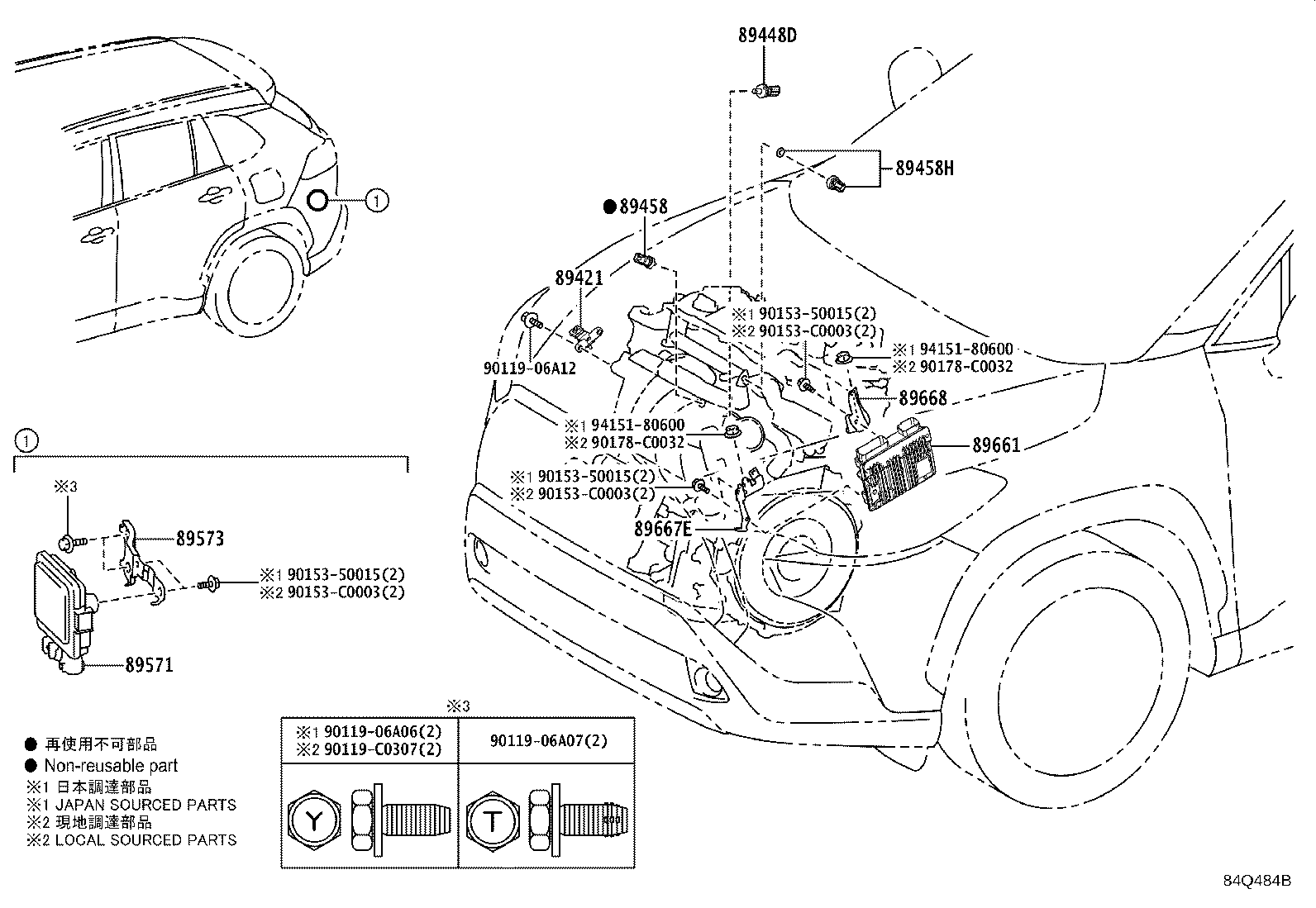 89448D

89458H

①

●89458

89421

※1 90153-50015(2)
※2 90153-C0003(2)

※1 94151-80600
※2 90178-C0032

90119-06A12

89668

※1 94151-80600
※2 90178-C0032

89661

※1 90153-50015(2)
※2 90153-C0003(2)

89667E

①

※3

89573

※1 90153-50015(2)
※2 90153-C0003(2)

89571

※3

| ※1 90119-06A06(2) ※2 90119-C0307(2) | 90119-06A07(2) |
|---|---|
| Y | T |

● 再使用不可部品
● Non-reusable part
※1 日本調達部品
※1 JAPAN SOURCED PARTS
※2 現地調達部品
※2 LOCAL SOURCED PARTS

84Q484B