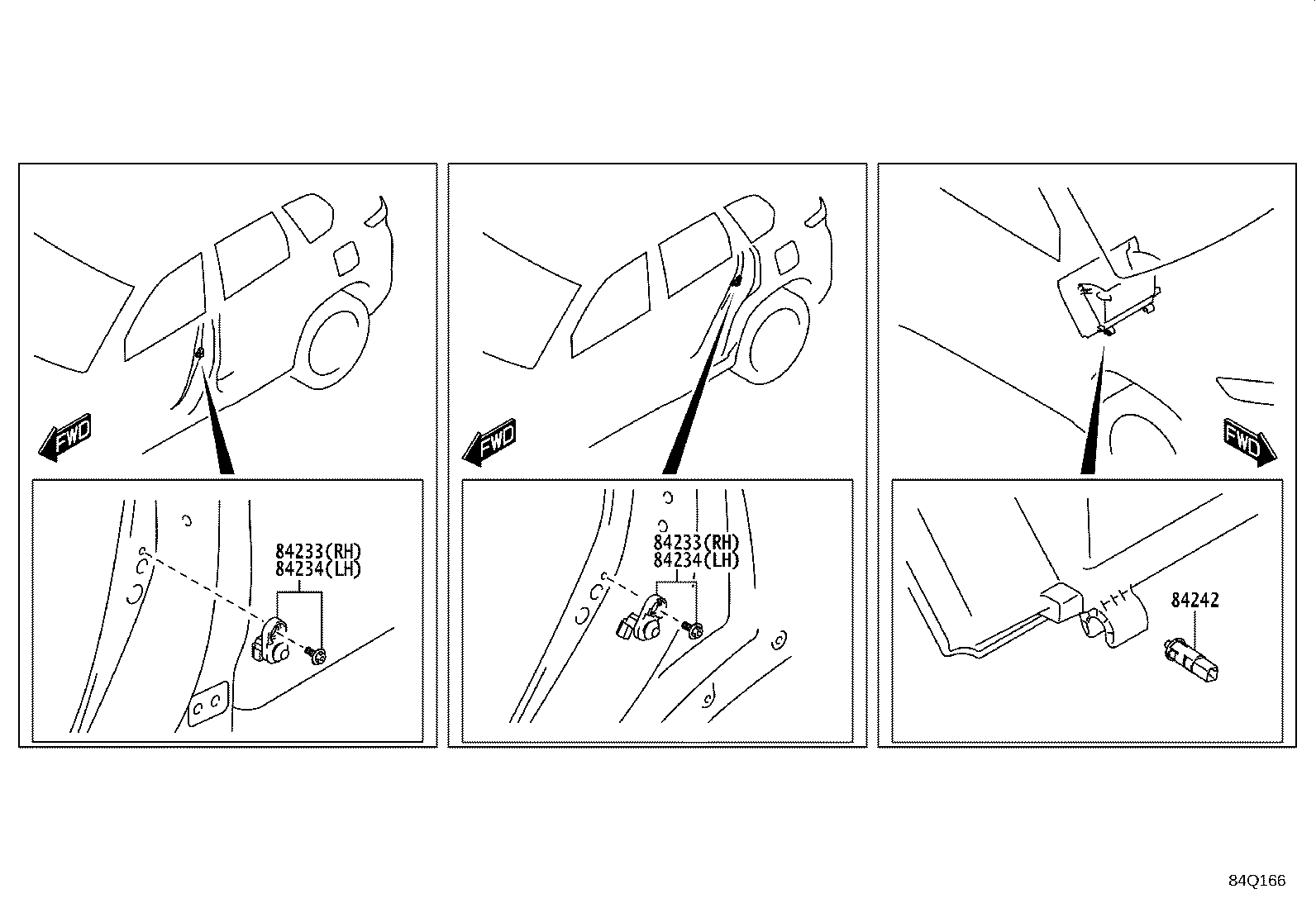 FWD

84233(RH)
84234(LH)

FWD

84233(RH)
84234(LH)

FWD

84242

84Q166