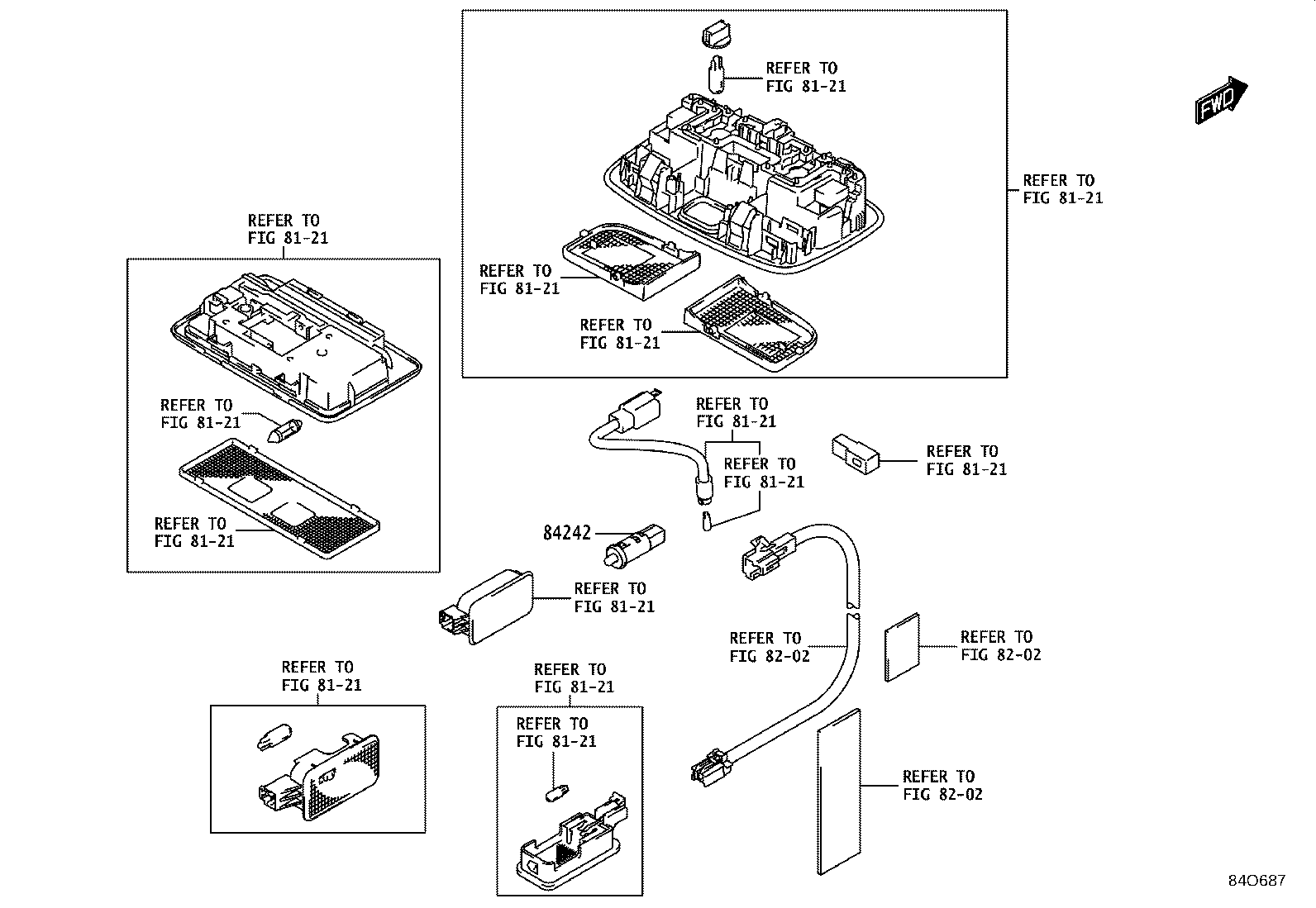 REFER TO
FIG 81-21

FWD

REFER TO
FIG 81-21

REFER TO
FIG 81-21

REFER TO
FIG 81-21

REFER TO
FIG 81-21

REFER TO
FIG 81-21

REFER TO
FIG 81-21

REFER TO
FIG 81-21

REFER TO
FIG 81-21

REFER TO
FIG 81-21

84242

REFER TO
FIG 81-21

REFER TO
FIG 82-02

REFER TO
FIG 82-02

REFER TO
FIG 81-21

REFER TO
FIG 81-21

REFER TO
FIG 81-21

REFER TO
FIG 82-02

84O687