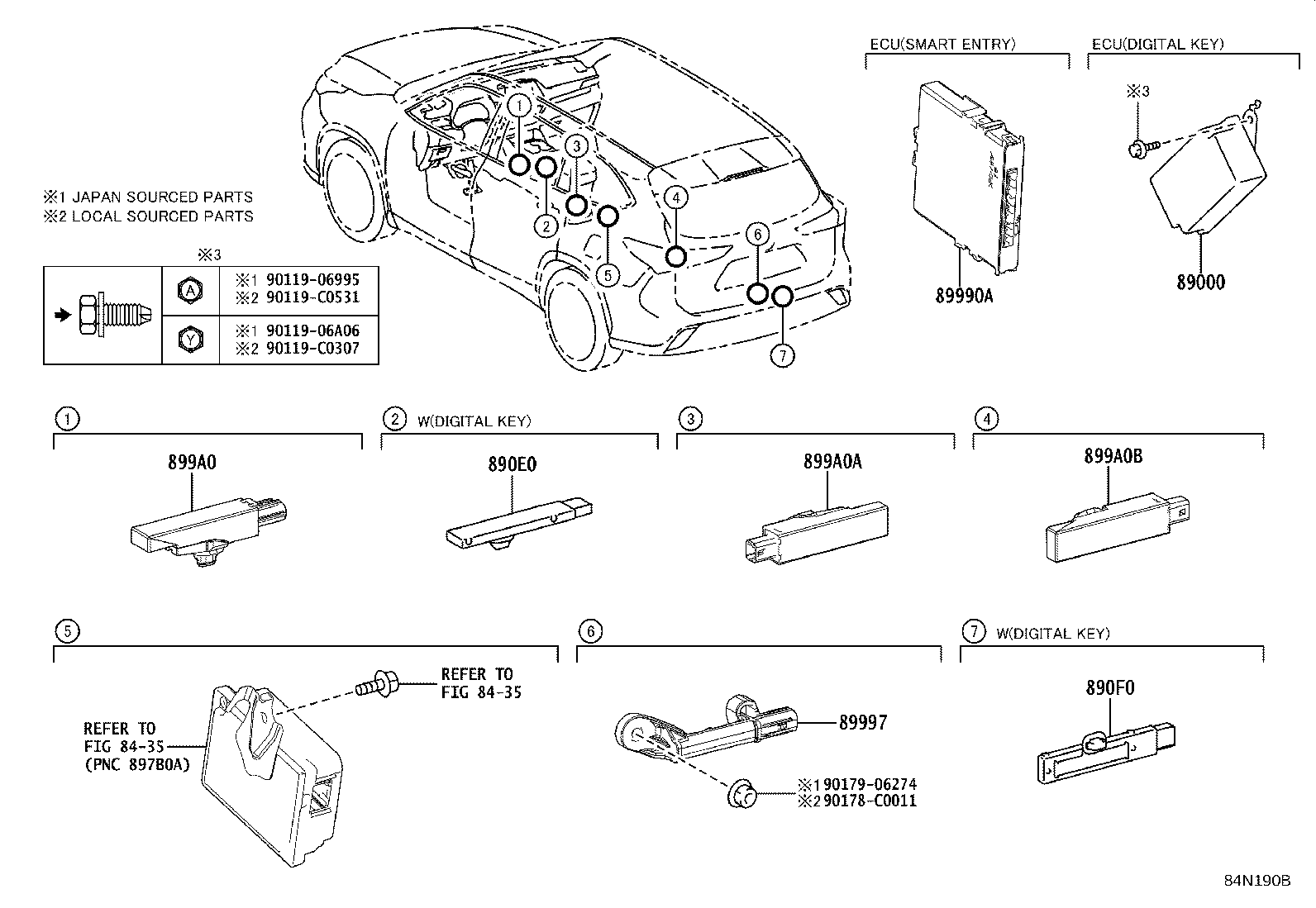 ECU(SMART ENTRY)

ECU(DIGITAL KEY)

※3

89990A

89000

1

2

3

4

5

6

7

※1 JAPAN SOURCED PARTS
※2 LOCAL SOURCED PARTS

※3

| | A | ※1 90119-06995 ※2 90119-C0531 |
|---|---|---|
| | Y | ※1 90119-06A06 ※2 90119-C0307 |

1

899A0

2 W(DIGITAL KEY)

890E0

3

899A0A

4

899A0B

5

REFER TO FIG 84-35

REFER TO FIG 84-35 (PNC 897B0A)

6

89997

※1 90179-06274
※2 90178-C0011

7 W(DIGITAL KEY)

890F0

84N190B