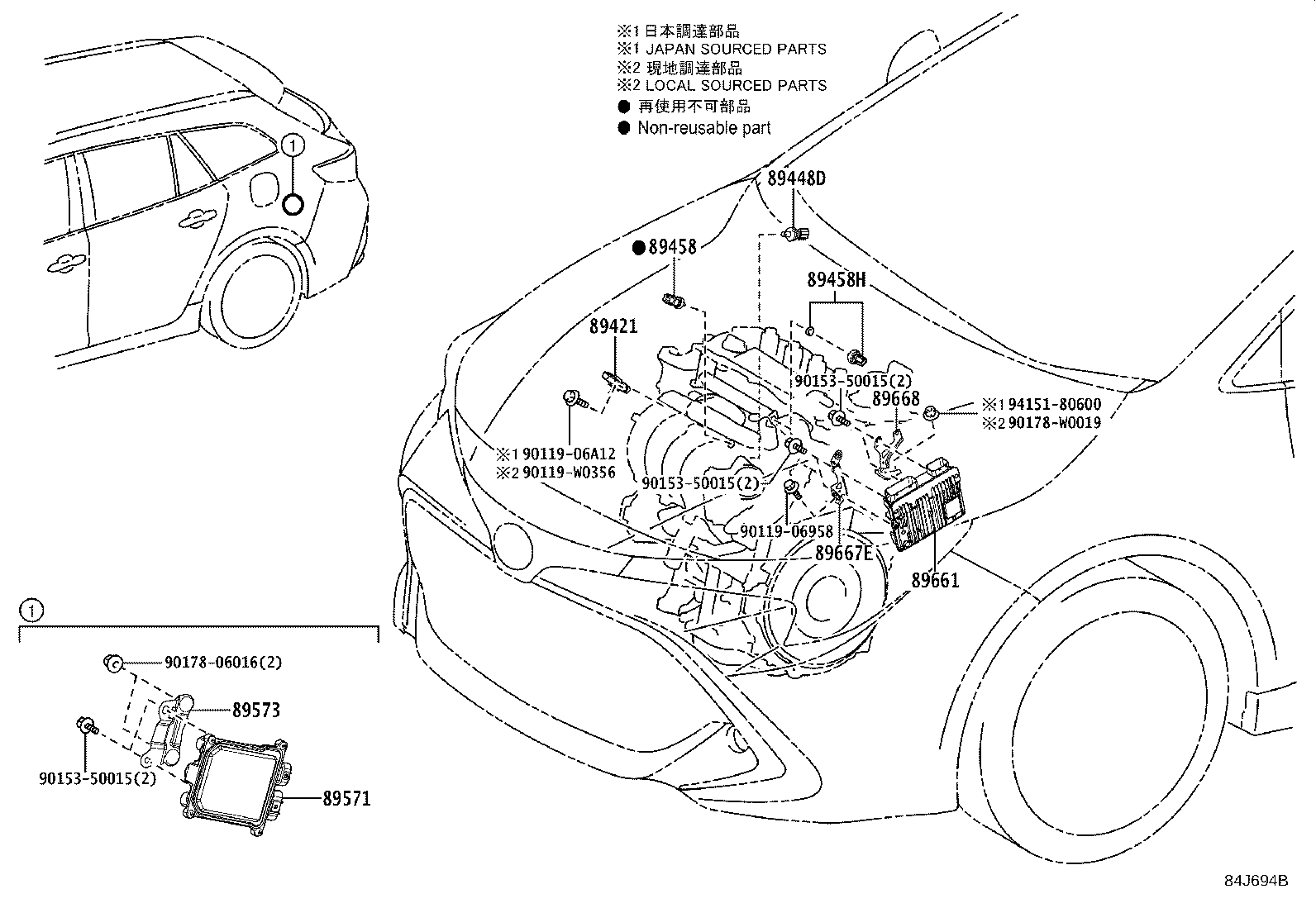 ※1 日本調達部品
※1 JAPAN SOURCED PARTS
※2 現地調達部品
※2 LOCAL SOURCED PARTS
● 再使用不可部品
● Non-reusable part

1

89448D

●89458

89458H

89421

90153-50015(2)

89668

※1 94151-80600
※2 90178-W0019

※1 90119-06A12
※2 90119-W0356

90153-50015(2)

90119-06958

89667E

89661

1

90178-06016(2)

89573

90153-50015(2)

89571

84J694B