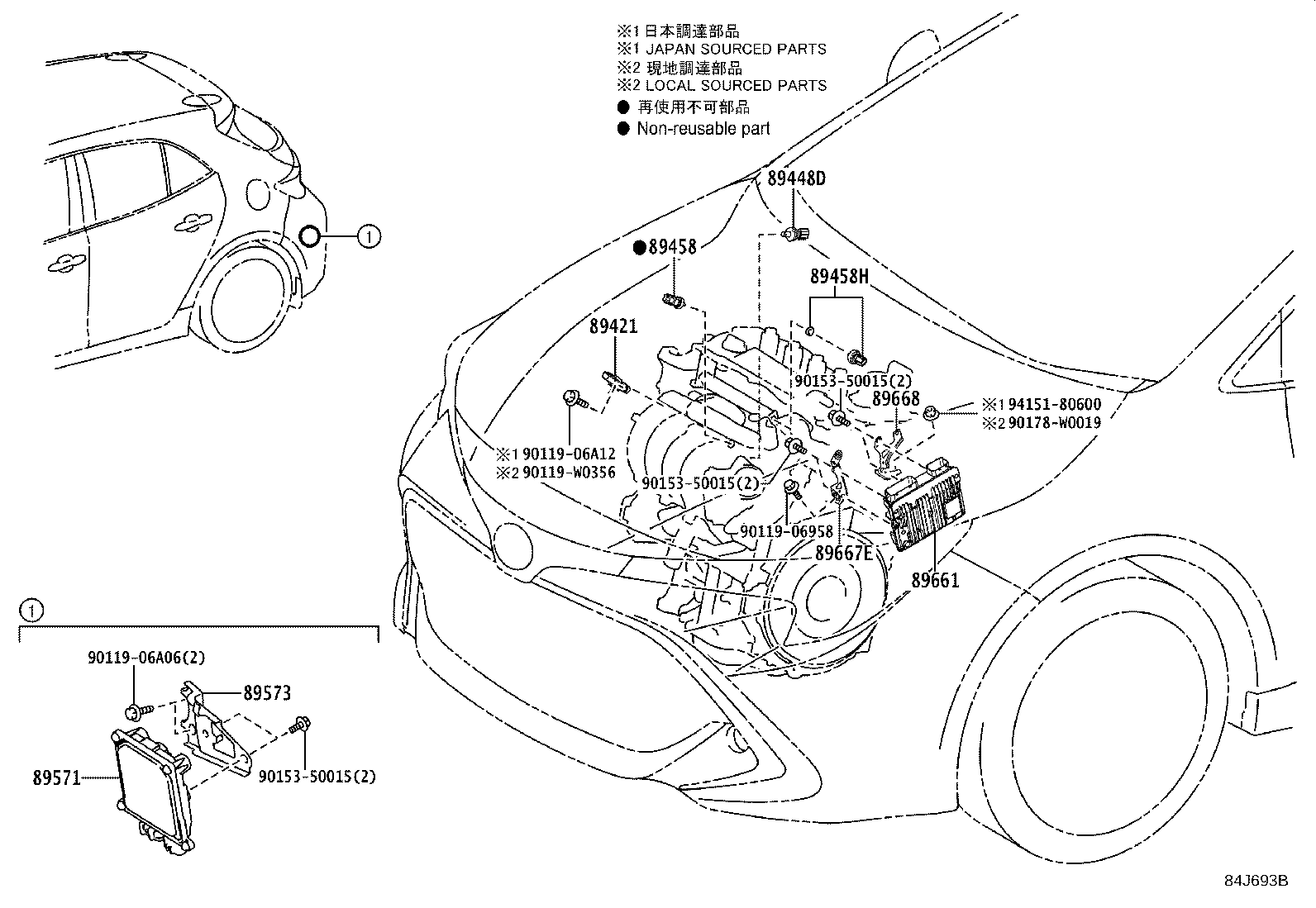 ※1 日本調達部品
※1 JAPAN SOURCED PARTS
※2 現地調達部品
※2 LOCAL SOURCED PARTS
● 再使用不可部品
● Non-reusable part

①

89448D

●89458

89458H

89421

90153-50015(2)

89668

※1 94151-80600
※2 90178-W0019

※1 90119-06A12
※2 90119-W0356

90153-50015(2)

90119-06958

89667E

89661

①

90119-06A06(2)

89573

89571

90153-50015(2)

84J693B