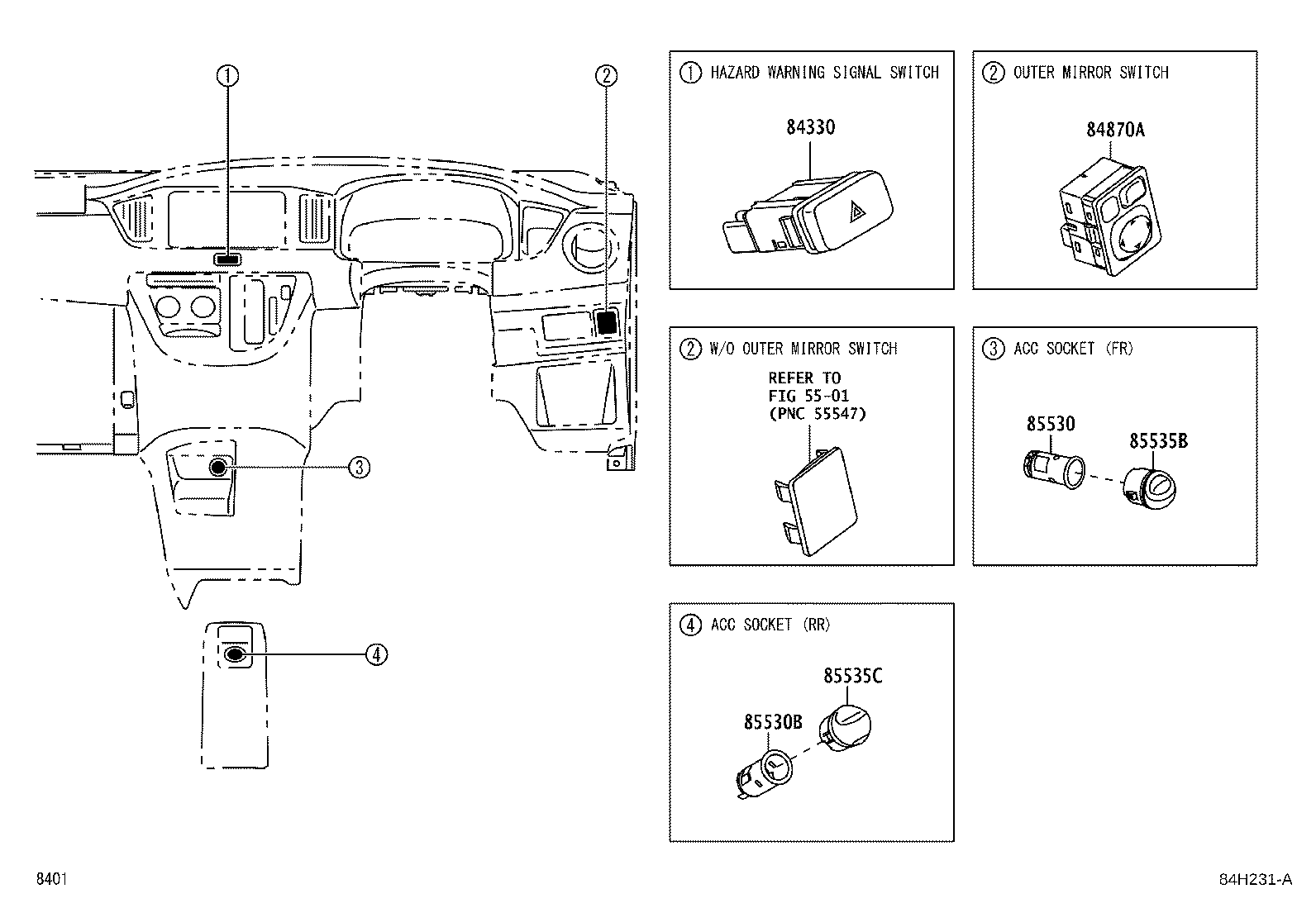 ①

②

③

④

① HAZARD WARNING SIGNAL SWITCH

84330

② OUTER MIRROR SWITCH

84870A

② W/O OUTER MIRROR SWITCH

REFER TO FIG 55-01 (PNC 55547)

③ ACC SOCKET (FR)

85530

85535B

④ ACC SOCKET (RR)

85535C

85530B

8401

84H231-A