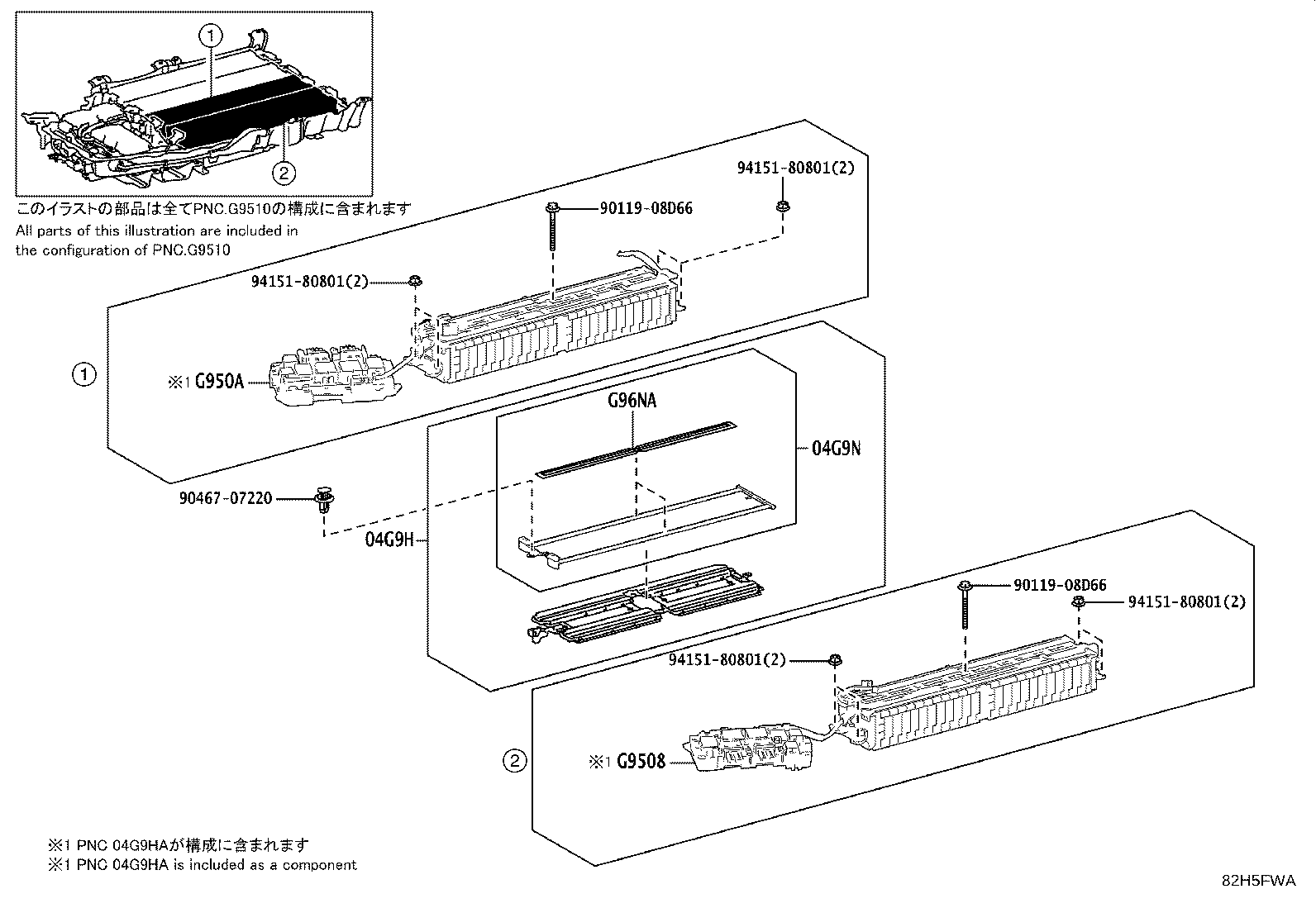 ①
②
このイラストの部品は全てPNC.G9510の構成に含まれます
All parts of this illustration are included in the configuration of PNC.G9510

94151-80801(2)
90119-08D66
94151-80801(2)
①
※1 G950A
G96NA
04G9N
90467-07220
04G9H
90119-08D66
94151-80801(2)
94151-80801(2)
②
※1 G9508

※1 PNC 04G9HAが構成に含まれます
※1 PNC 04G9HA is included as a component

82H5FWA