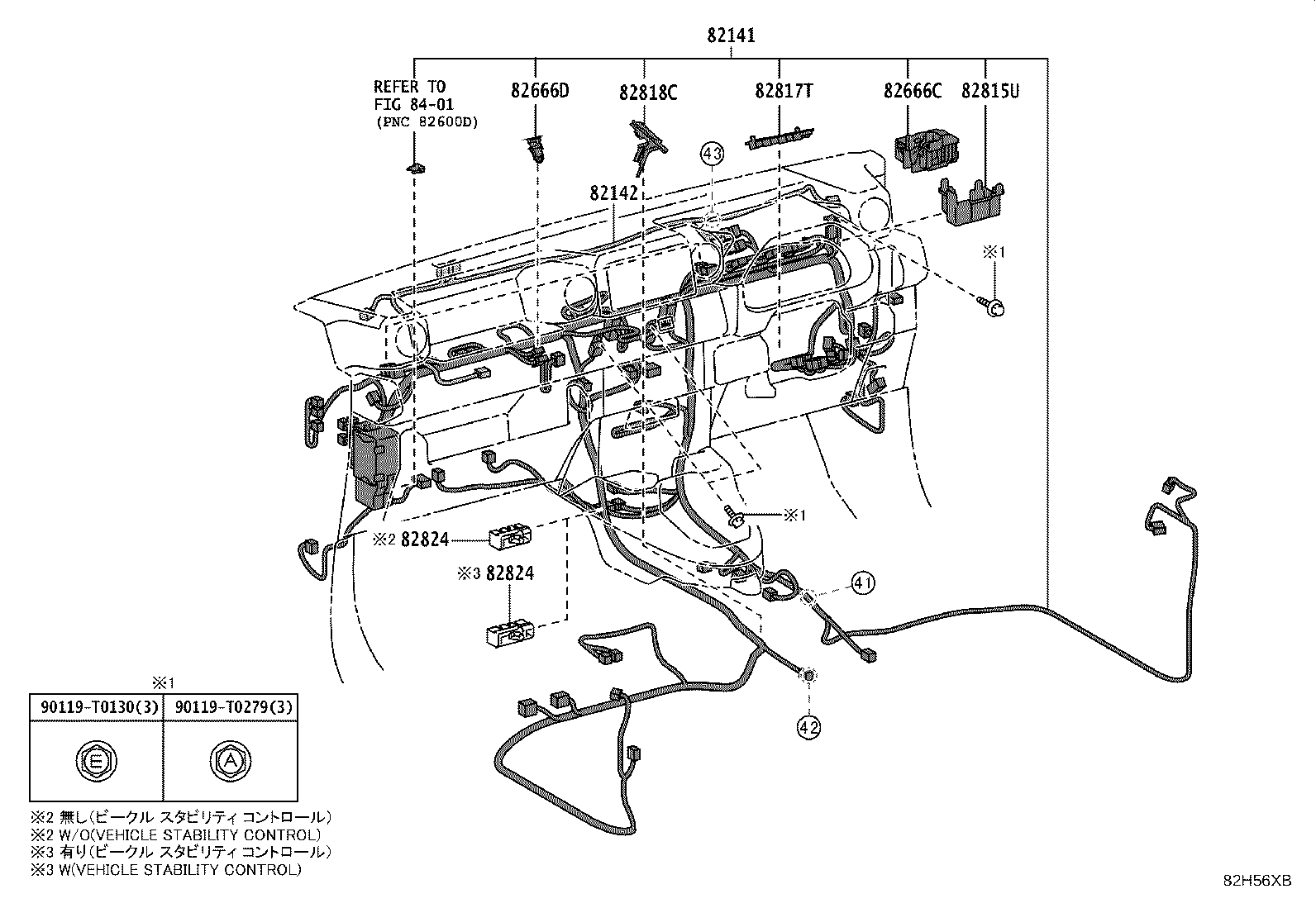 82141

REFER TO
FIG 84-01
(PNC 82600D)

82666D

82818C

82817T

82666C

82815U

43

82142

※1

※1

※2 82824

※3 82824

41

42

※1

| 90119-T0130(3) | 90119-T0279(3) |
|---|---|
| E | A |

※2 無し(ビークル スタビリティ コントロール)
※2 W/O(VEHICLE STABILITY CONTROL)
※3 有り(ビークル スタビリティ コントロール)
※3 W(VEHICLE STABILITY CONTROL)

82H56XB