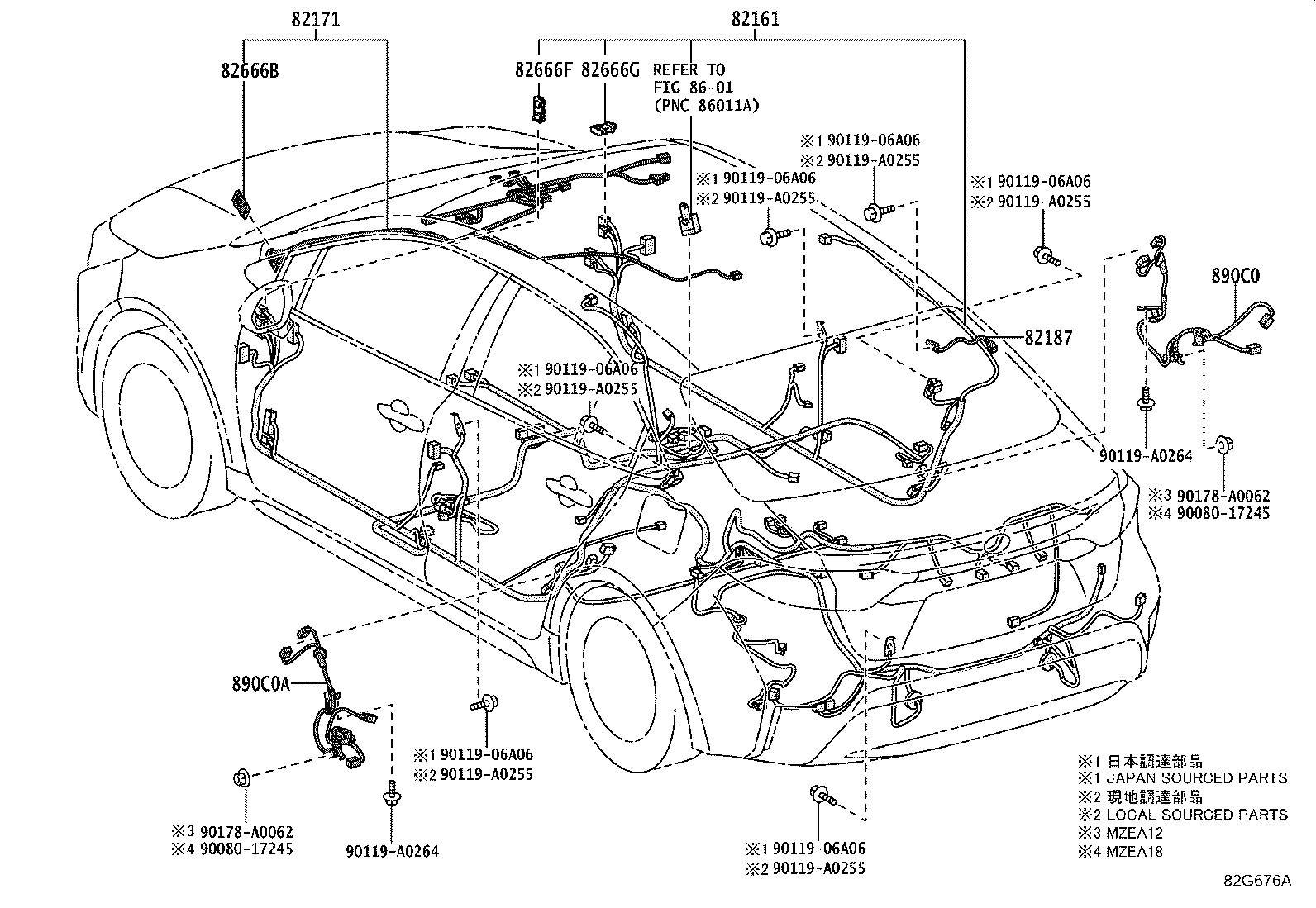 82171

82161

82666B

82666F 82666G

REFER TO
FIG 86-01
(PNC 86011A)

※1 90119-06A06
※2 90119-A0255

※1 90119-06A06
※2 90119-A0255

※1 90119-06A06
※2 90119-A0255

890C0

82187

※1 90119-06A06
※2 90119-A0255

90119-A0264

※3 90178-A0062
※4 90080-17245

890C0A

※1 90119-06A06
※2 90119-A0255

※3 90178-A0062
※4 90080-17245

90119-A0264

※1 90119-06A06
※2 90119-A0255

※1 日本調達部品
※1 JAPAN SOURCED PARTS
※2 現地調達部品
※2 LOCAL SOURCED PARTS
※3 MZEA12
※4 MZEA18

82G676A