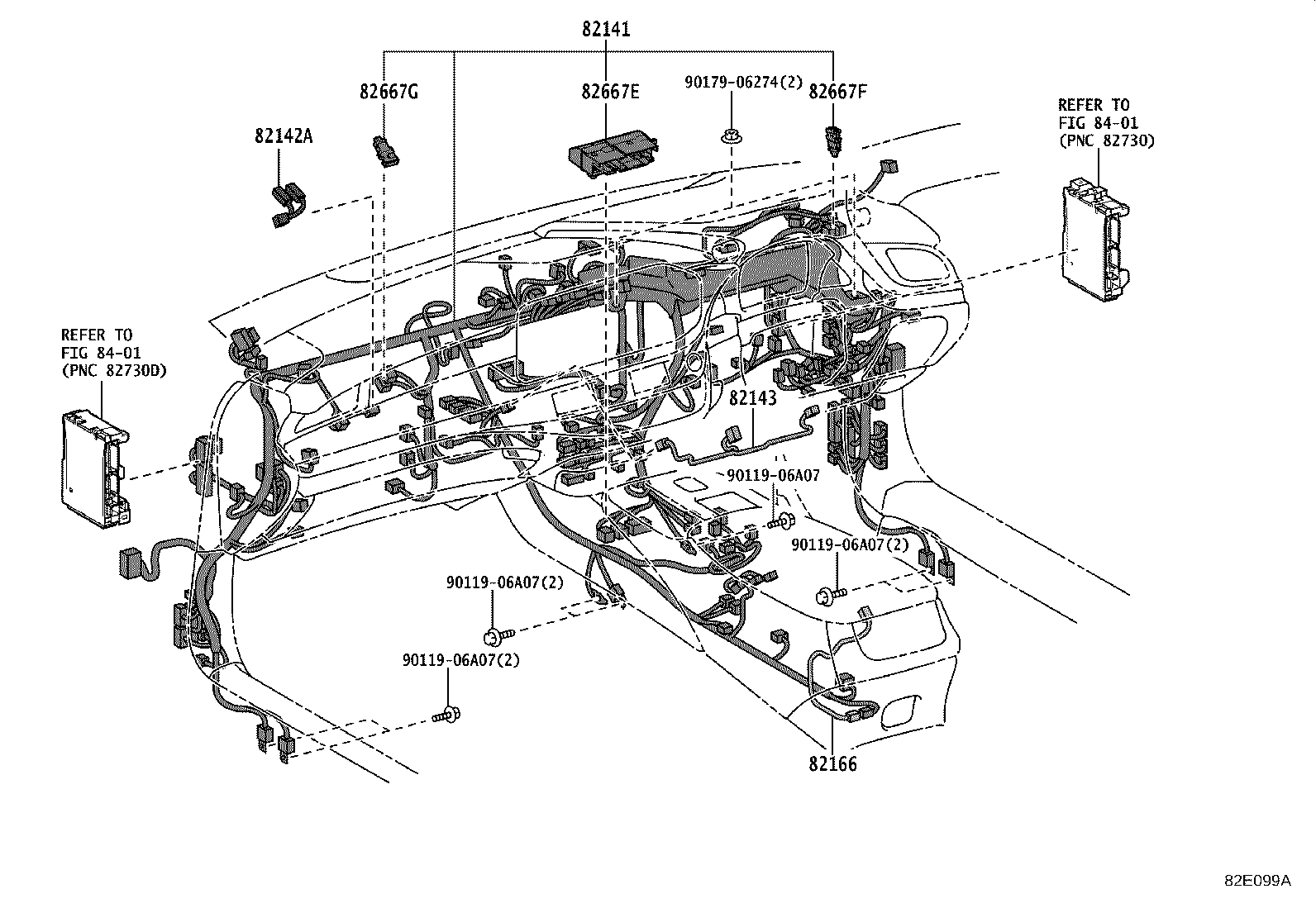 82141

82667G

82667E

90179-06274(2)

82667F

82142A

REFER TO
FIG 84-01
(PNC 82730)

REFER TO
FIG 84-01
(PNC 82730D)

82143

90119-06A07

90119-06A07(2)

90119-06A07(2)

90119-06A07(2)

82166

82E099A