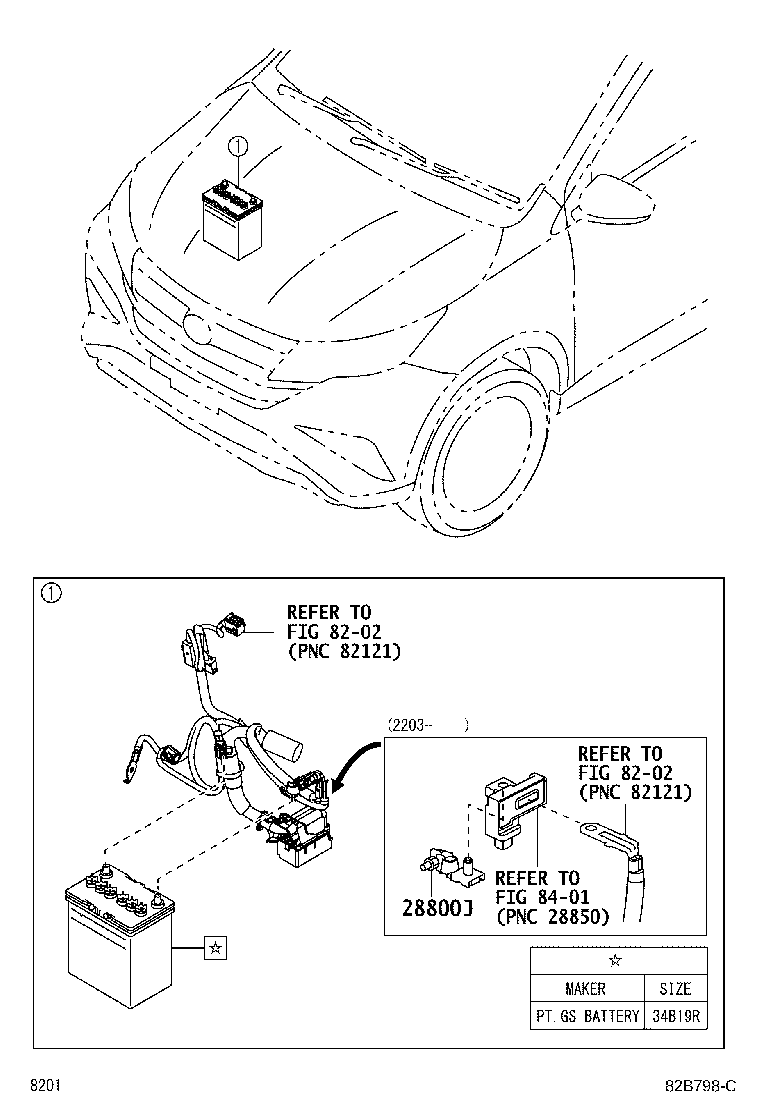 ①

①

REFER TO
FIG 82-02
(PNC 82121)

(2203-　　)

REFER TO
FIG 82-02
(PNC 82121)

REFER TO
FIG 84-01
(PNC 28850)

28800J

☆

| ☆ | |
|---|---|
| MAKER | SIZE |
| PT. GS BATTERY | 34B19R |

8201

82B798-C