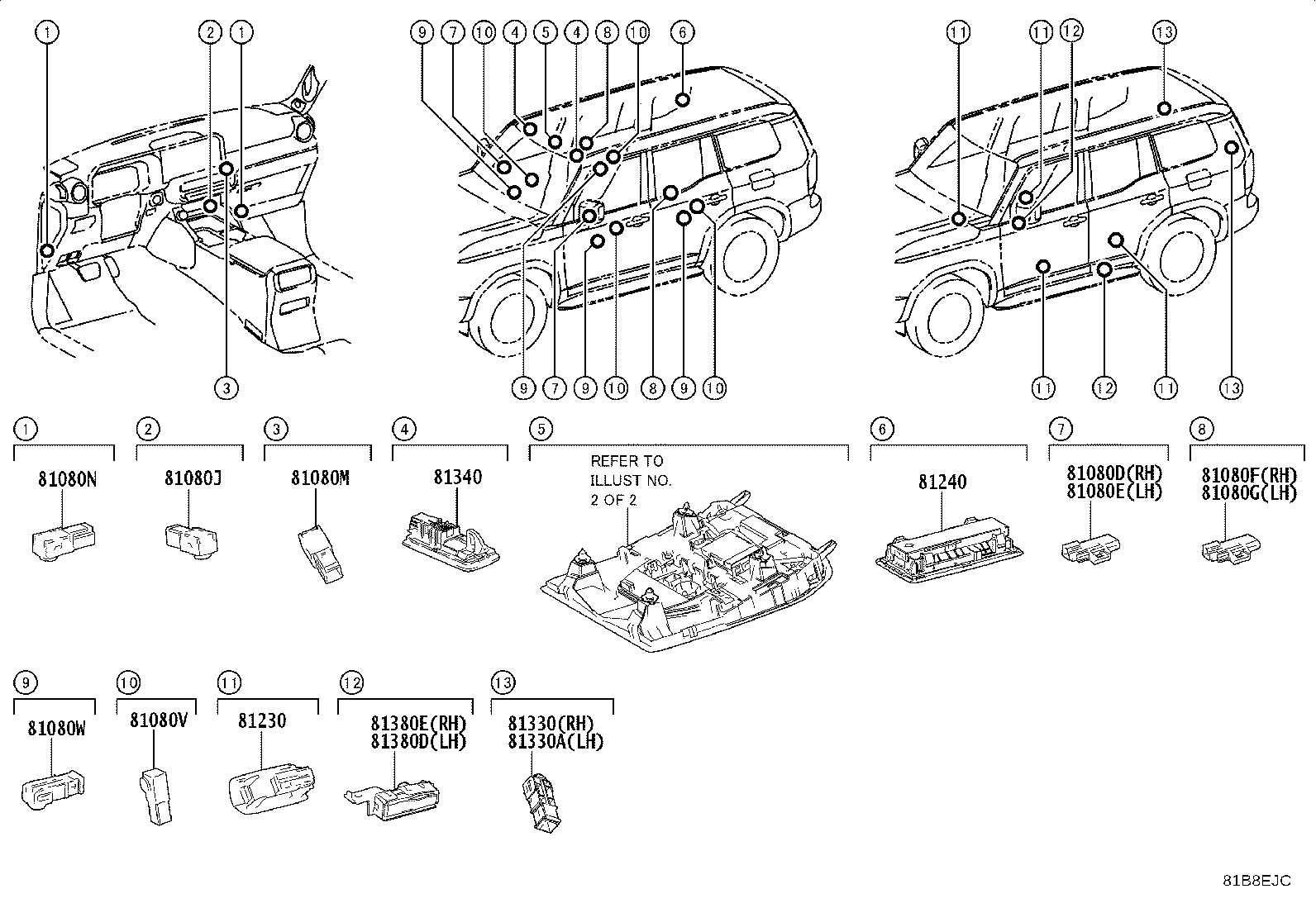 1 2 1
3

9 7 10 4 5 4 8 10 6
9 7 9 10 8 9 10

11 11 12 13
11 12 11 13

1
81080N

2
81080J

3
81080M

4
81340

5
REFER TO
ILLUST NO.
2 OF 2

6
81240

7
81080D(RH)
81080E(LH)

8
81080F(RH)
81080G(LH)

9
81080W

10
81080V

11
81230

12
81380E(RH)
81380D(LH)

13
81330(RH)
81330A(LH)

81B8EJC