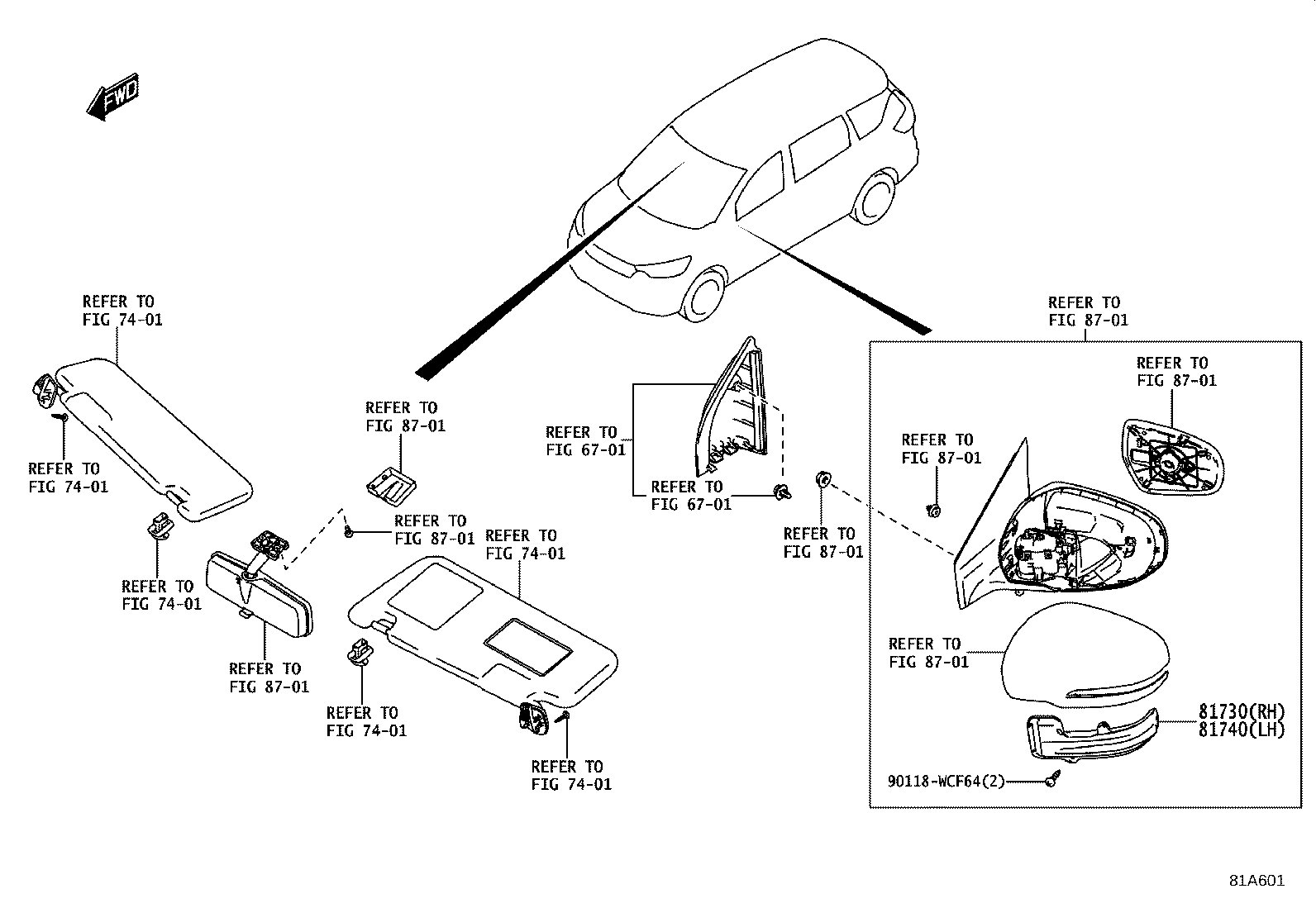 FWD

REFER TO
FIG 74-01

REFER TO
FIG 74-01

REFER TO
FIG 74-01

REFER TO
FIG 87-01

REFER TO
FIG 87-01

REFER TO
FIG 87-01

REFER TO
FIG 74-01

REFER TO
FIG 74-01

REFER TO
FIG 74-01

REFER TO
FIG 67-01

REFER TO
FIG 67-01

REFER TO
FIG 87-01

REFER TO
FIG 87-01

REFER TO
FIG 87-01

REFER TO
FIG 87-01

REFER TO
FIG 87-01

81730(RH)
81740(LH)

90118-WCF64(2)

81A601