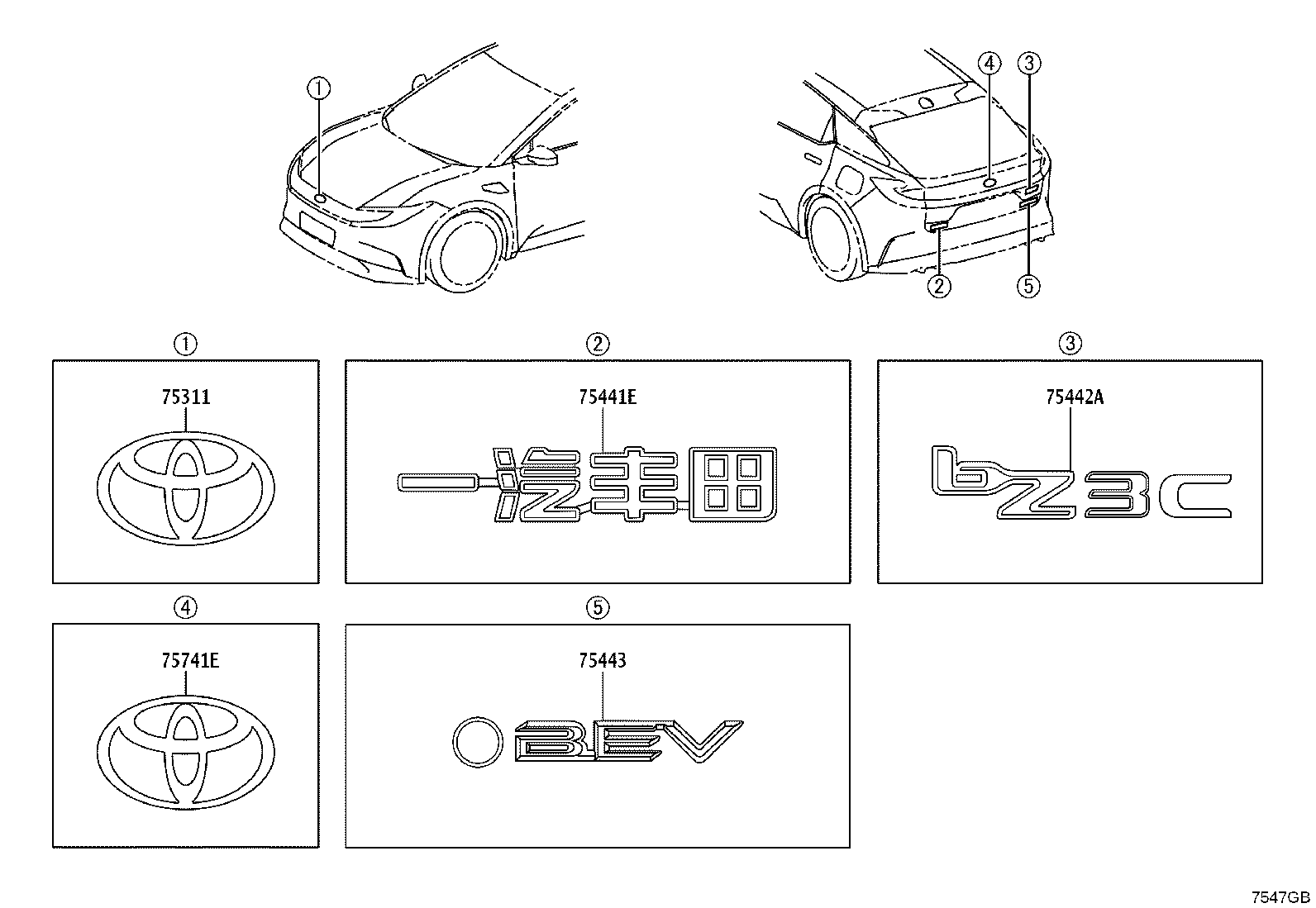 ①

④ ③

② ⑤

①

75311

②

75441E

一汽丰田

③

75442A

bZ3C

④

75741E

⑤

75443

BEV

7547GB