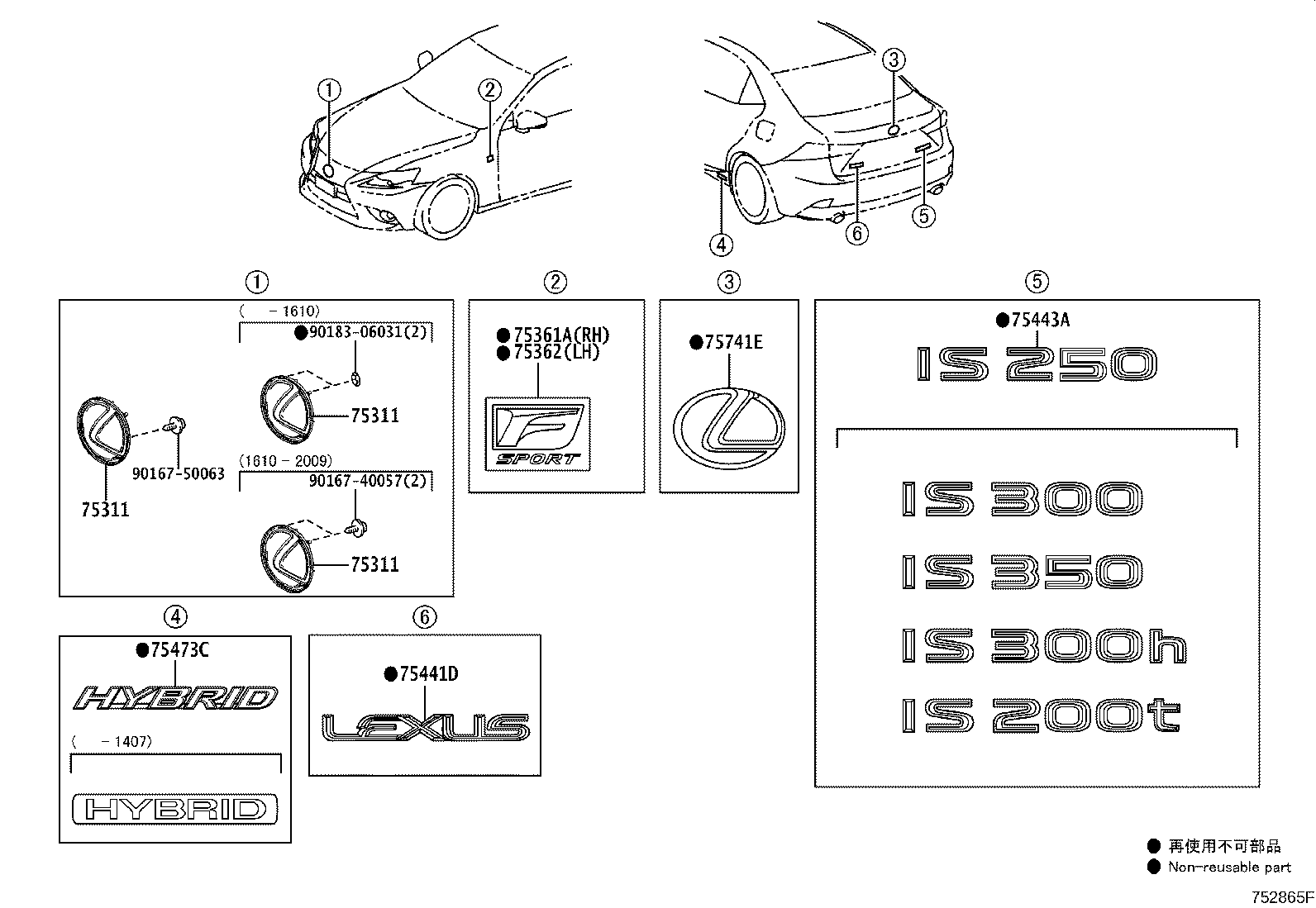 ①
②
③
④
⑥
⑤

①
( －1610)
●90183-06031(2)
75311
90167-50063
75311
(1610 － 2009)
90167-40057(2)
75311

②
●75361A(RH)
●75362(LH)
F SPORT

③
●75741E

⑤
●75443A
IS 250
IS 300
IS 350
IS 300h
IS 200t

④
●75473C
HYBRID
( －1407)
HYBRID

⑥
●75441D
LEXUS

● 再使用不可部品
● Non-reusable part

752865F