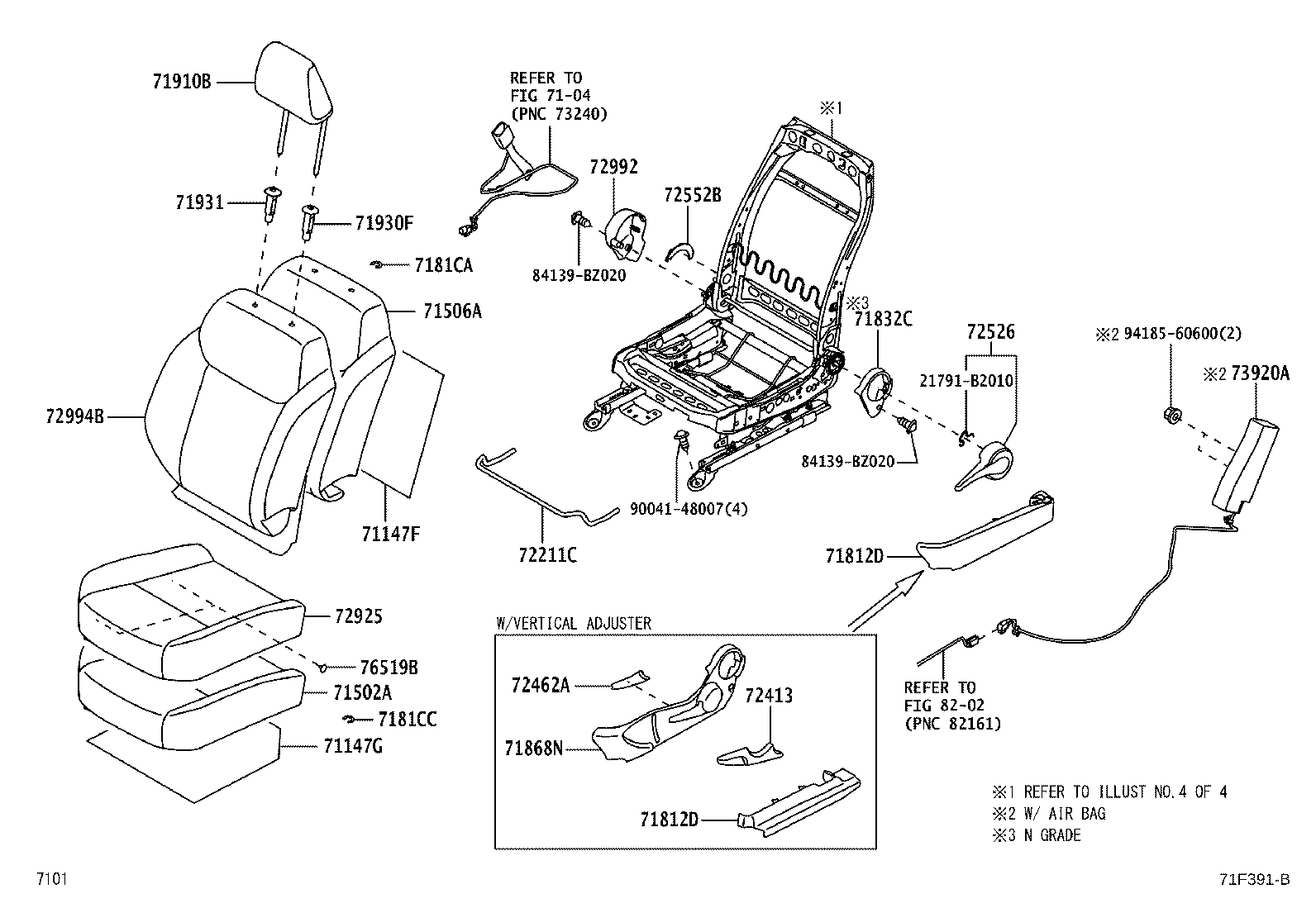 71910B

71931

71930F

7181CA

71506A

72994B

71147F

72925

76519B

71502A

7181CC

71147G

REFER TO
FIG 71-04
(PNC 73240)

72992

72552B

84139-BZ020

※1

※3
71832C

72526

21791-B2010

84139-BZ020

90041-48007(4)

72211C

※2 94185-60600(2)

※2 73920A

71812D

W/VERTICAL ADJUSTER

72462A

72413

71868N

71812D

REFER TO
FIG 82-02
(PNC 82161)

※1 REFER TO ILLUST NO.4 OF 4
※2 W/ AIR BAG
※3 N GRADE

7101

71F391-B