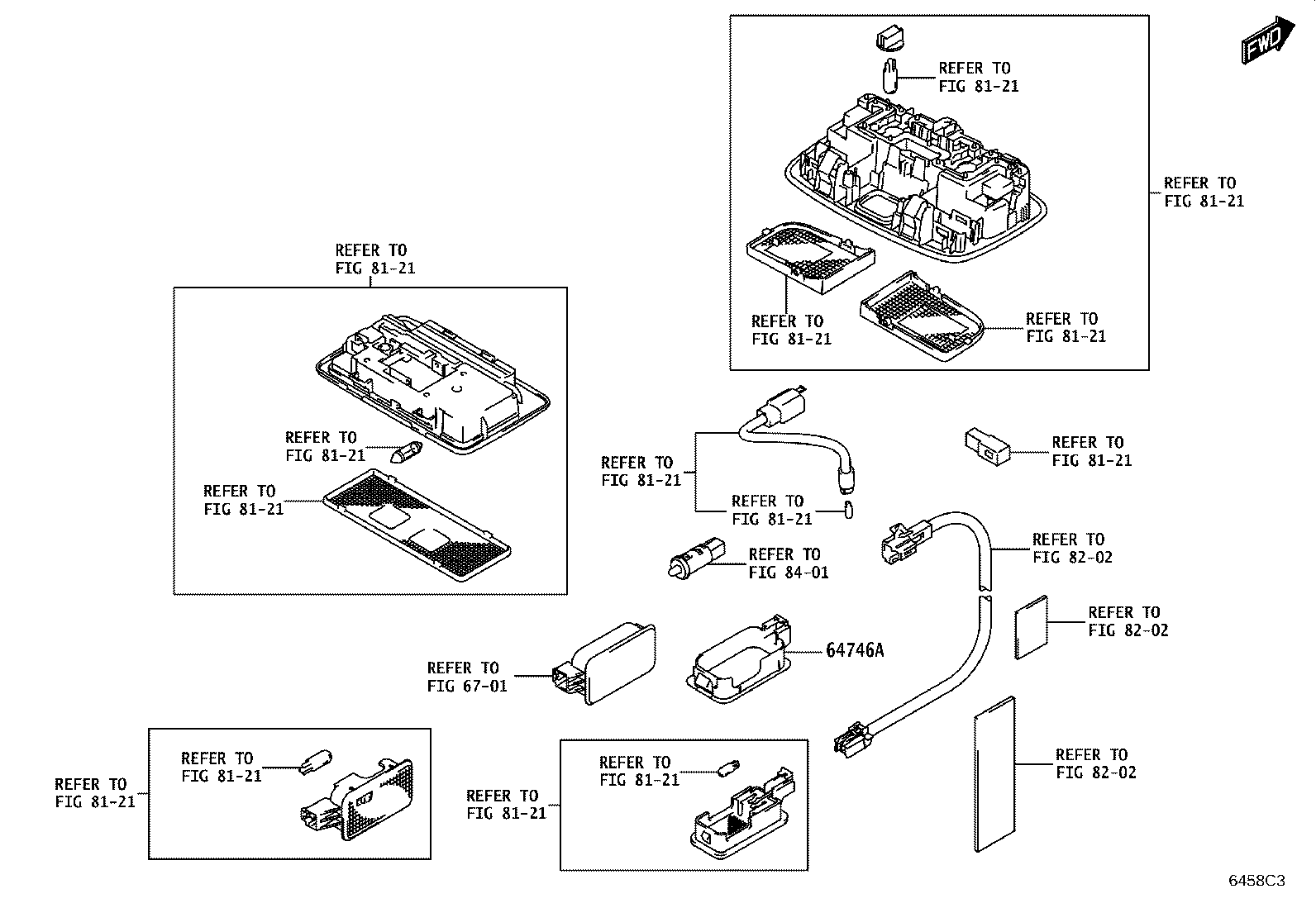 FWD

REFER TO
FIG 81-21

REFER TO
FIG 81-21

REFER TO
FIG 81-21

REFER TO
FIG 81-21

REFER TO
FIG 81-21

REFER TO
FIG 81-21

REFER TO
FIG 81-21

REFER TO
FIG 81-21

REFER TO
FIG 81-21

REFER TO
FIG 81-21

REFER TO
FIG 84-01

REFER TO
FIG 82-02

REFER TO
FIG 82-02

REFER TO
FIG 67-01

64746A

REFER TO
FIG 81-21

REFER TO
FIG 81-21

REFER TO
FIG 81-21

REFER TO
FIG 81-21

REFER TO
FIG 82-02

6458C3