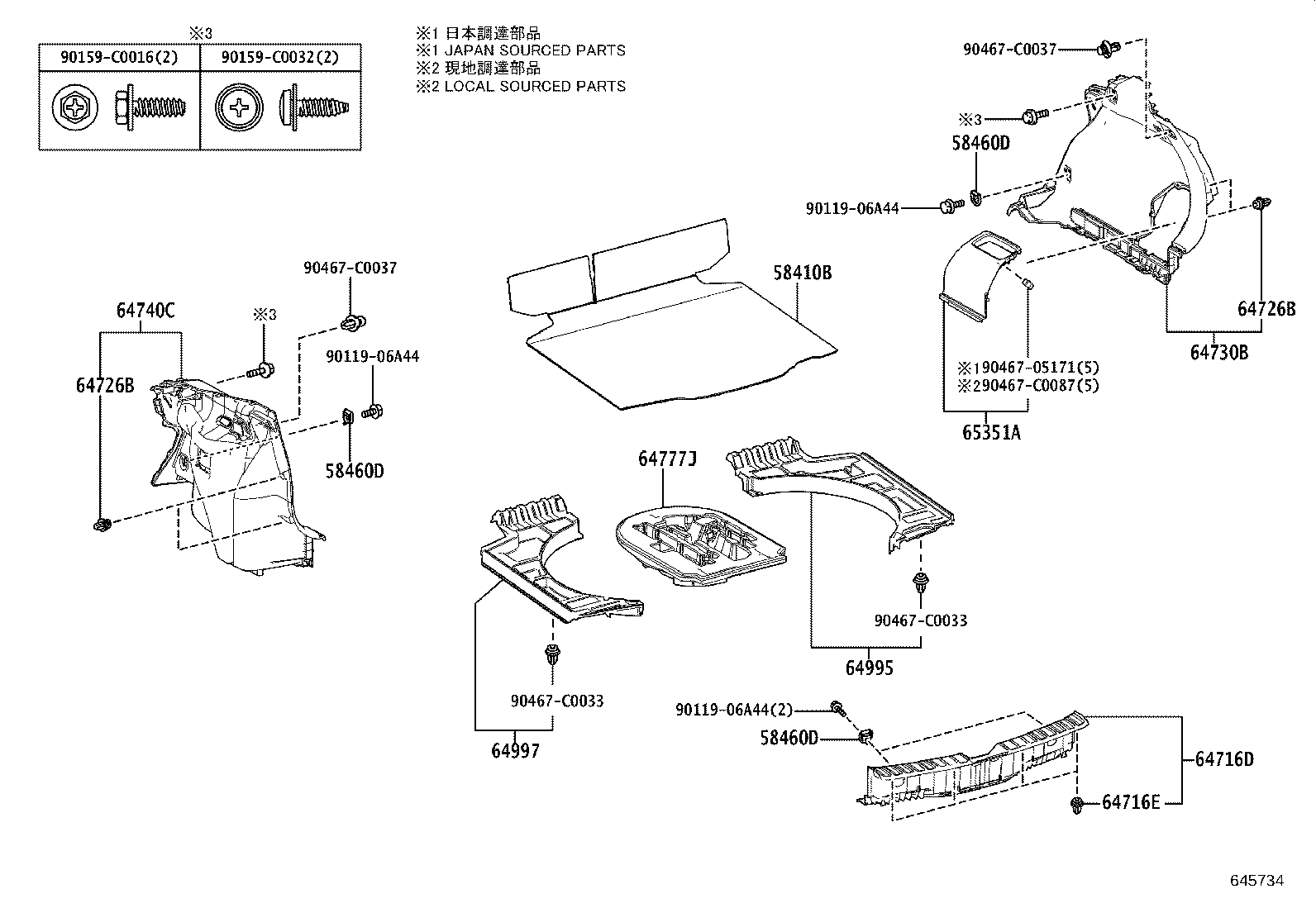 ※3

| 90159-C0016(2) | 90159-C0032(2) |
|---|---|
| | |

※1 日本調達部品
※1 JAPAN SOURCED PARTS
※2 現地調達部品
※2 LOCAL SOURCED PARTS

90467-C0037
※3
58460D
90119-06A44
64726B
64730B
※190467-05171(5)
※290467-C0087(5)
65351A
58410B
90467-C0037
64740C
※3
90119-06A44
64726B
58460D
64777J
90467-C0033
64995
90467-C0033
64997
90119-06A44(2)
58460D
64716D
64716E
645734