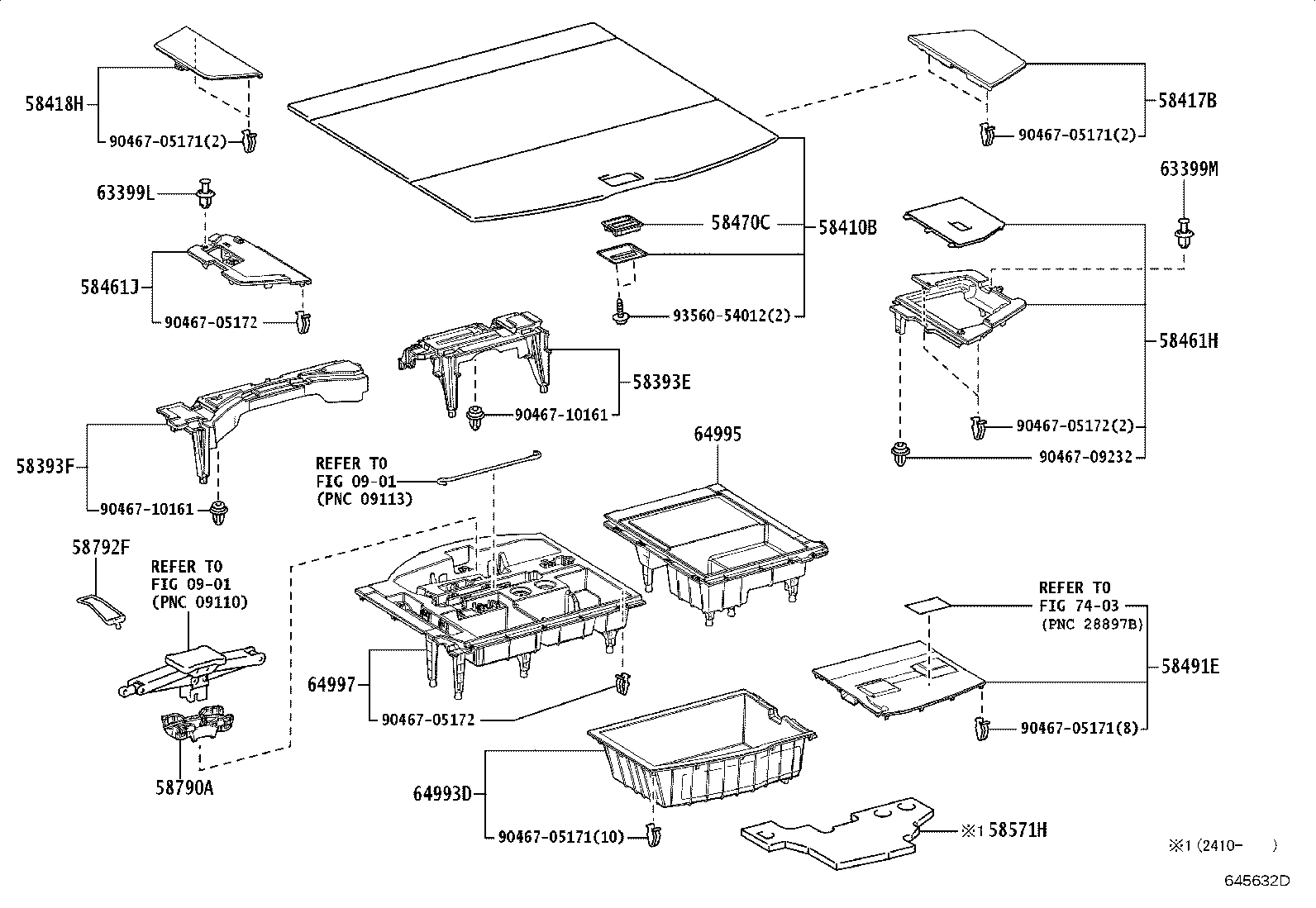 58418H
90467-05171(2)
63399L
58461J
90467-05172
58393F
90467-10161
58792F
REFER TO
FIG 09-01
(PNC 09110)
58790A
58470C
58410B
93560-54012(2)
58393E
90467-10161
REFER TO
FIG 09-01
(PNC 09113)
64995
64997
90467-05172
64993D
90467-05171(10)
58417B
90467-05171(2)
63399M
58461H
90467-05172(2)
90467-09232
REFER TO
FIG 74-03
(PNC 28897B)
58491E
90467-05171(8)
※1 58571H
※1 (2410-     )
645632D