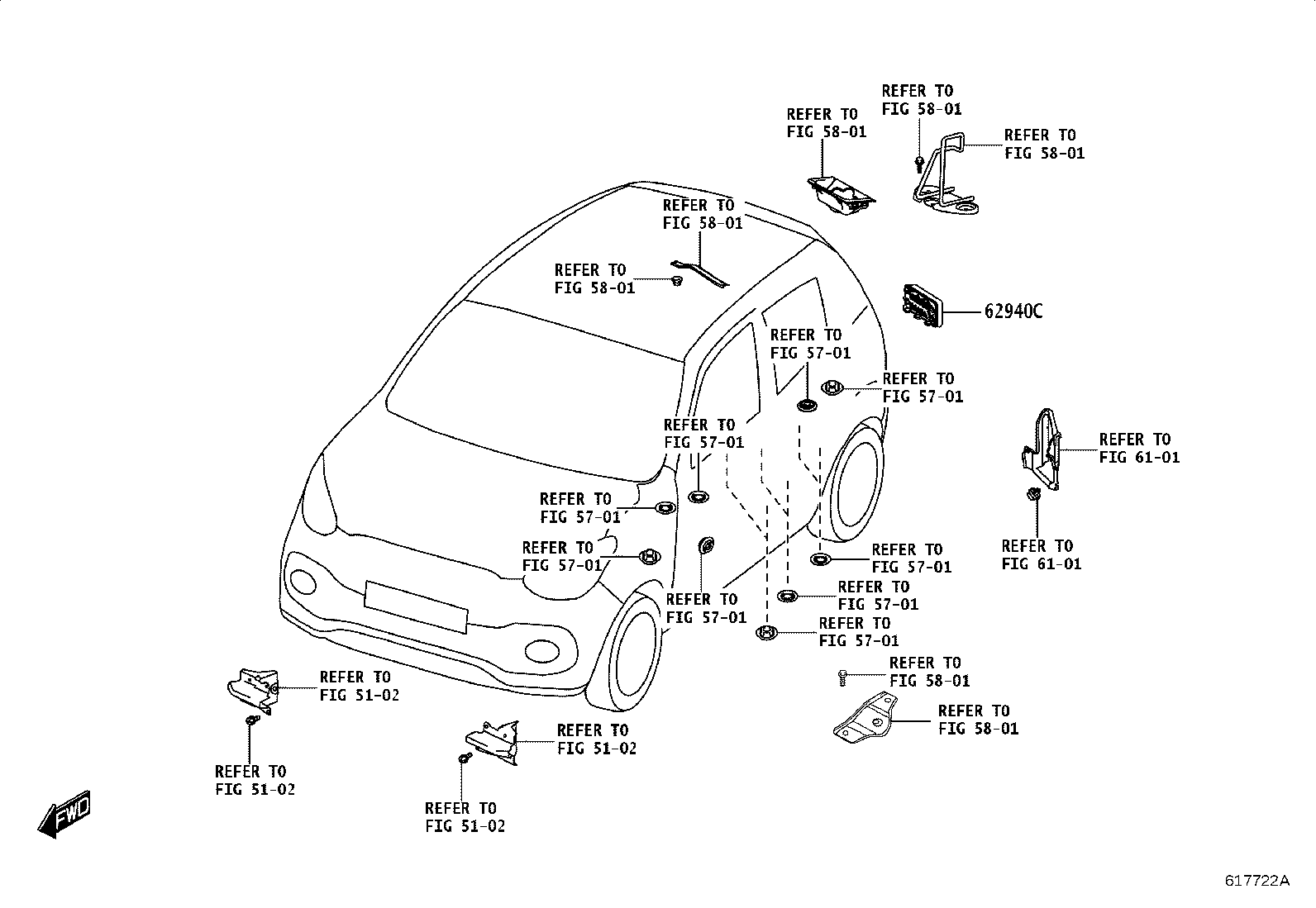 REFER TO
FIG 58-01

REFER TO
FIG 58-01

REFER TO
FIG 58-01

REFER TO
FIG 58-01

REFER TO
FIG 58-01

62940C

REFER TO
FIG 57-01

REFER TO
FIG 57-01

REFER TO
FIG 57-01

REFER TO
FIG 61-01

REFER TO
FIG 57-01

REFER TO
FIG 57-01

REFER TO
FIG 61-01

REFER TO
FIG 57-01

REFER TO
FIG 57-01

REFER TO
FIG 57-01

REFER TO
FIG 57-01

REFER TO
FIG 58-01

REFER TO
FIG 51-02

REFER TO
FIG 58-01

REFER TO
FIG 51-02

REFER TO
FIG 51-02

REFER TO
FIG 51-02

FWD

617722A